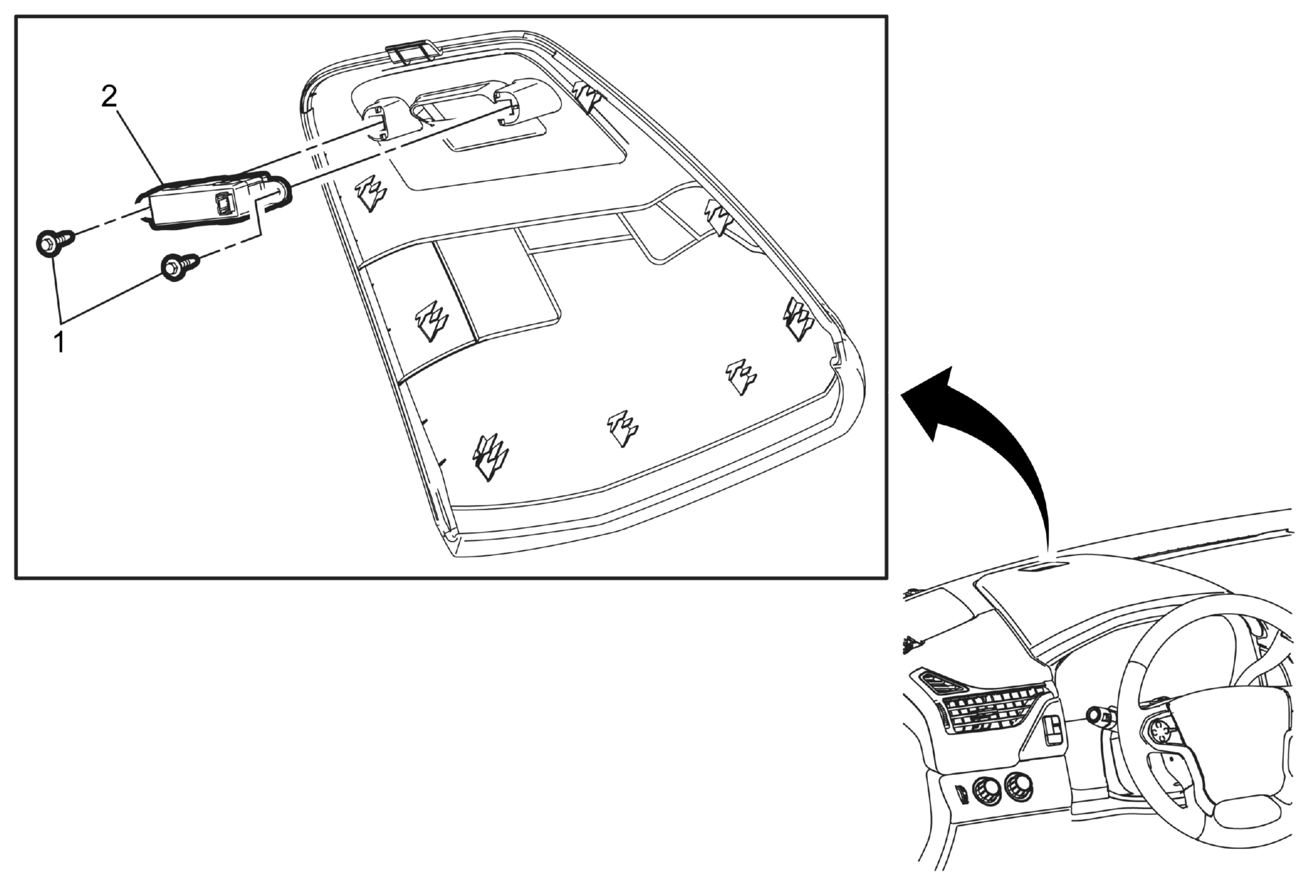 2

1