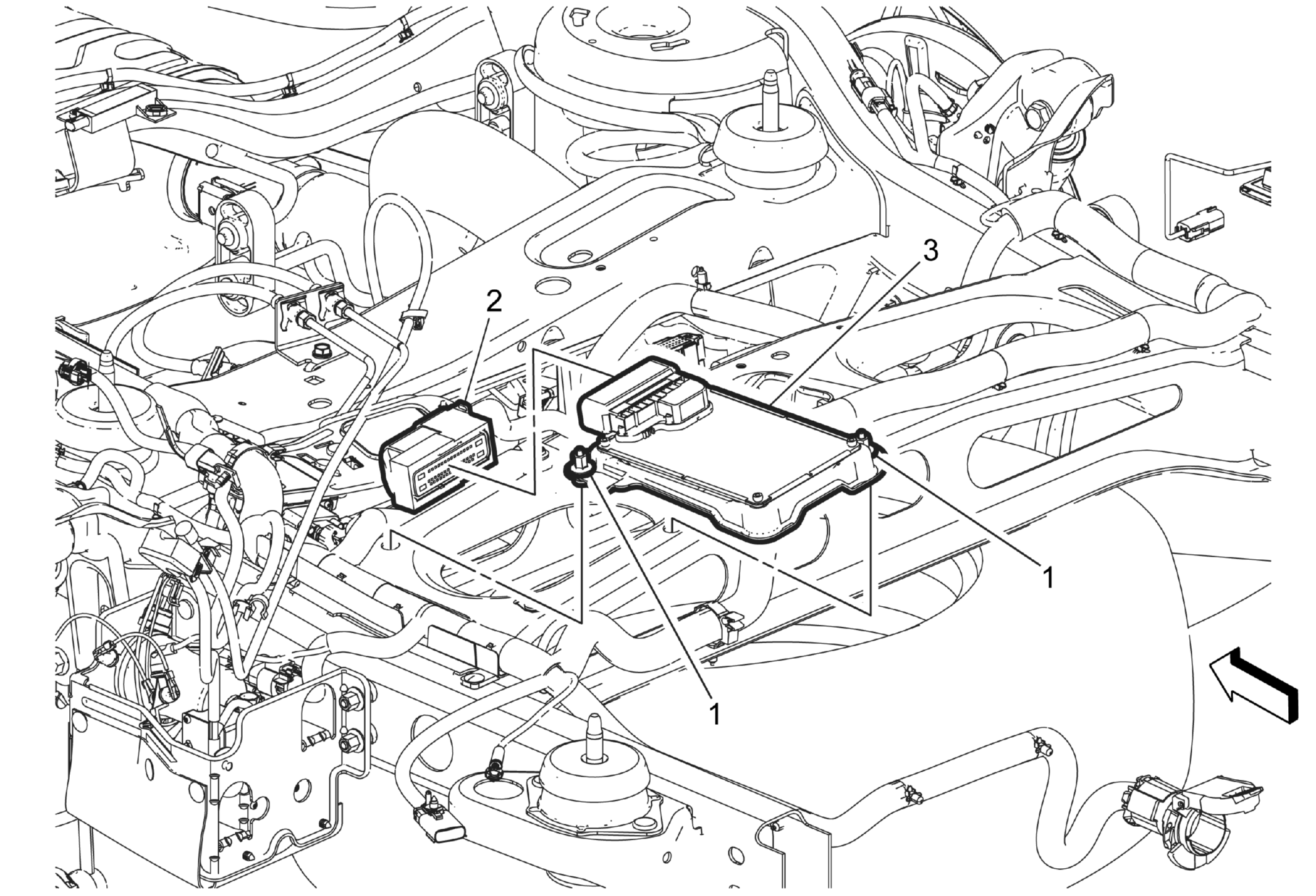 3
2
1
1