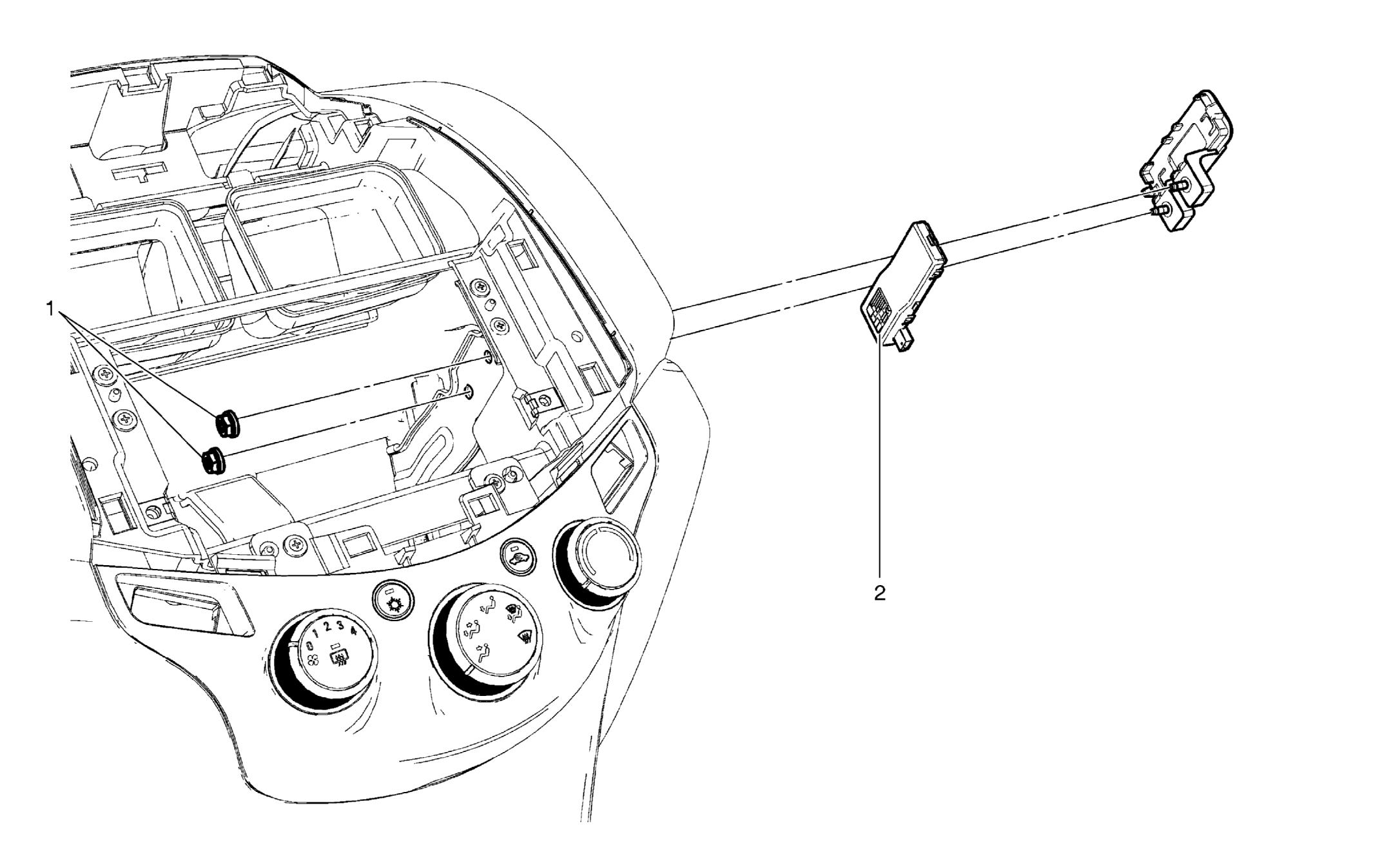 1
2
0 1 2 3 4