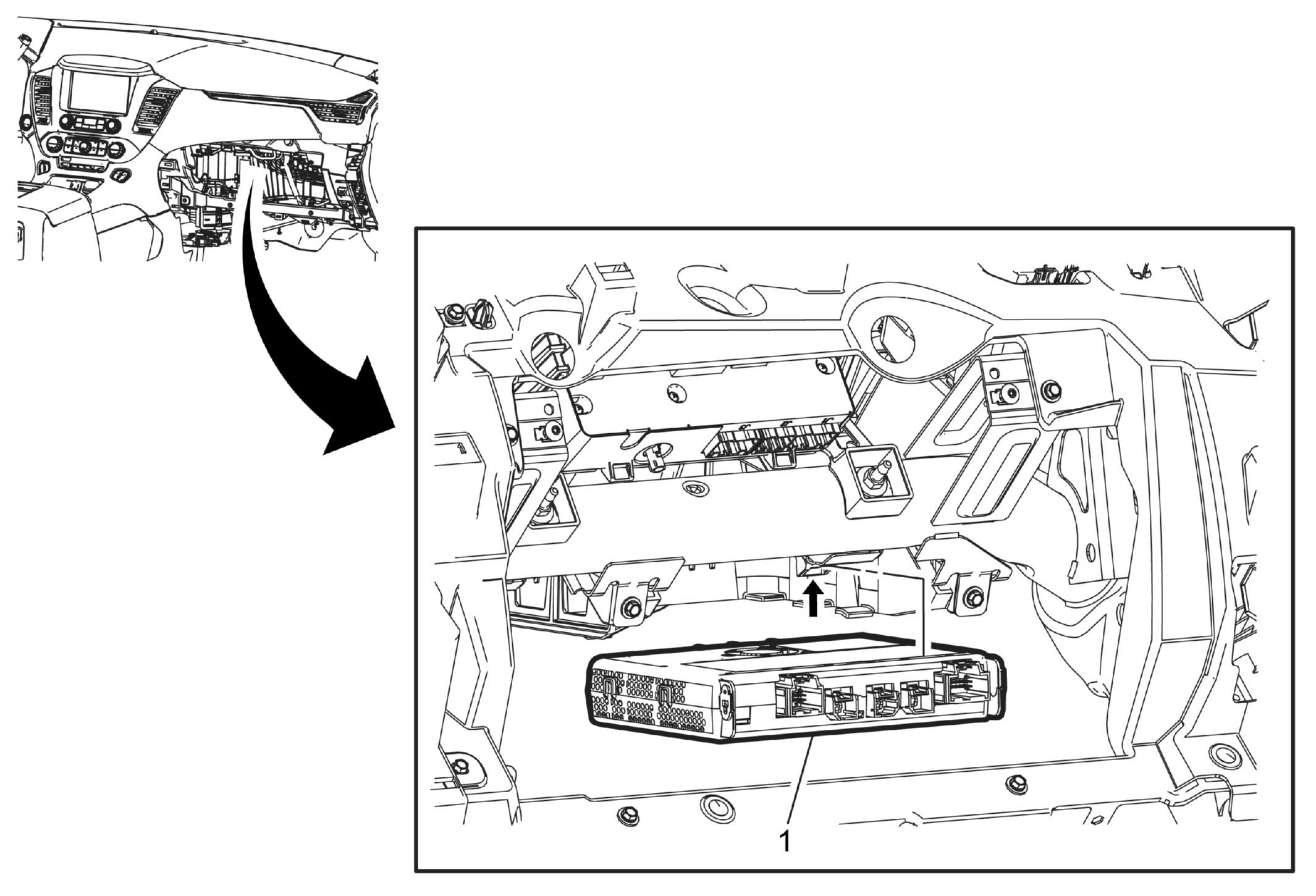 1