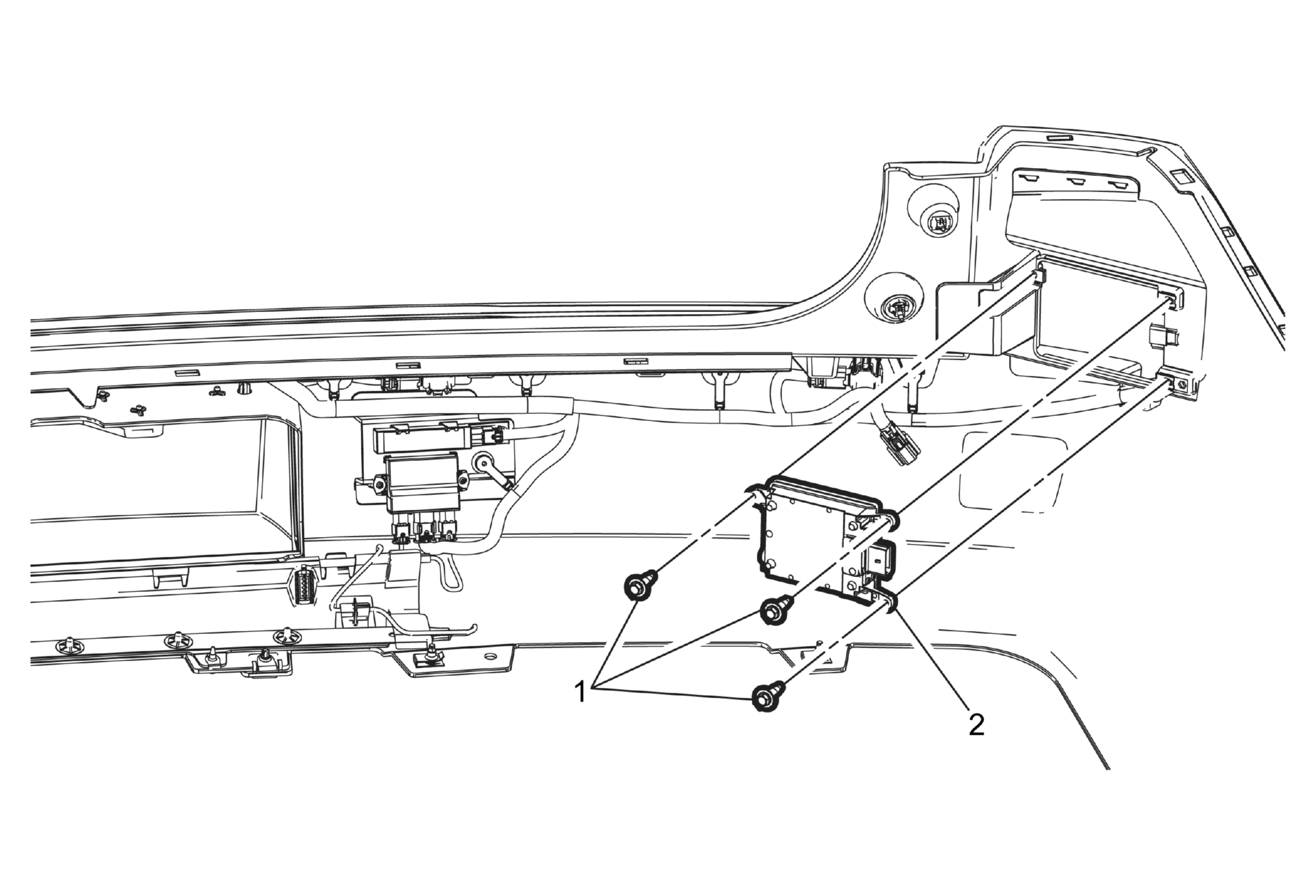 1
2