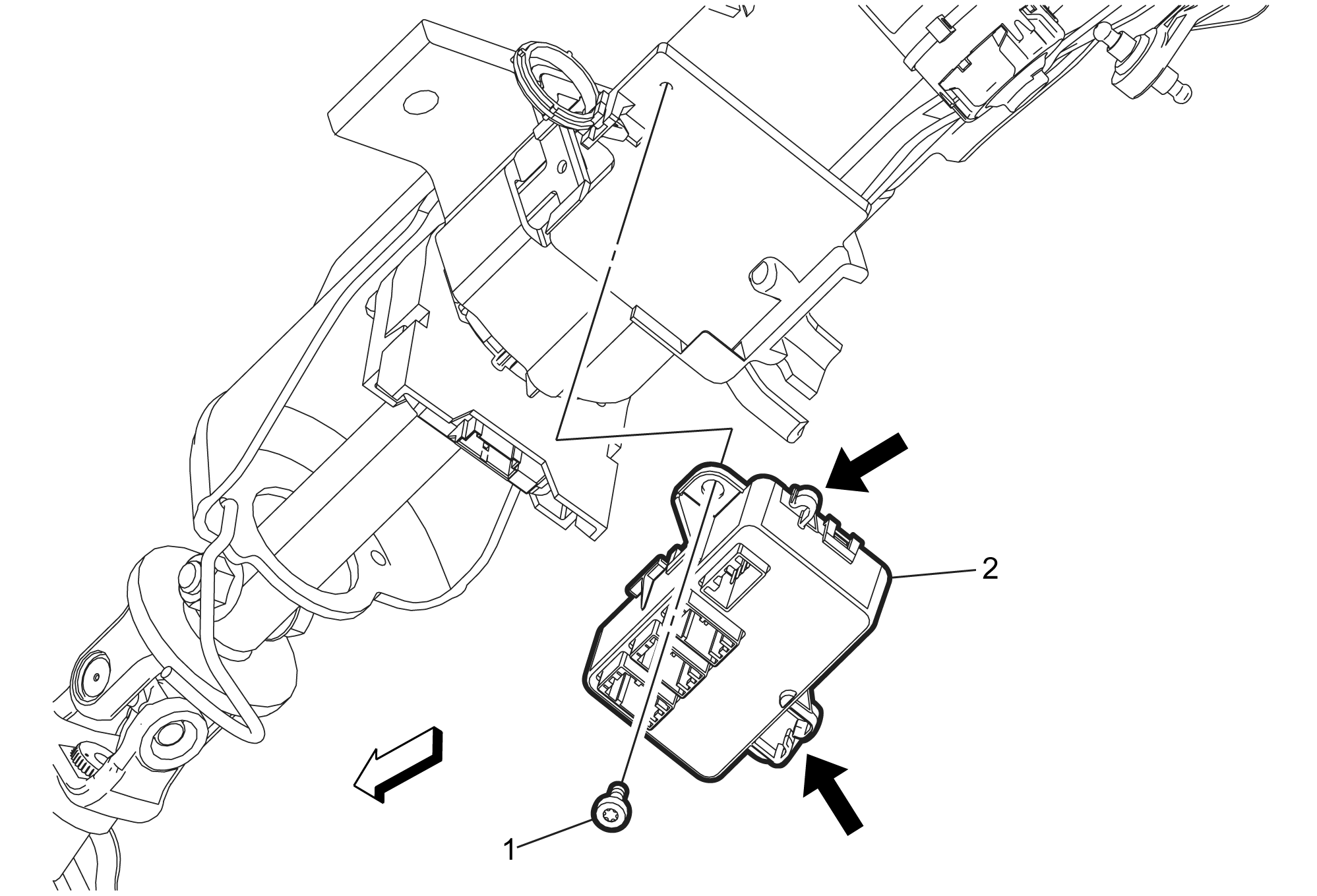 2

1