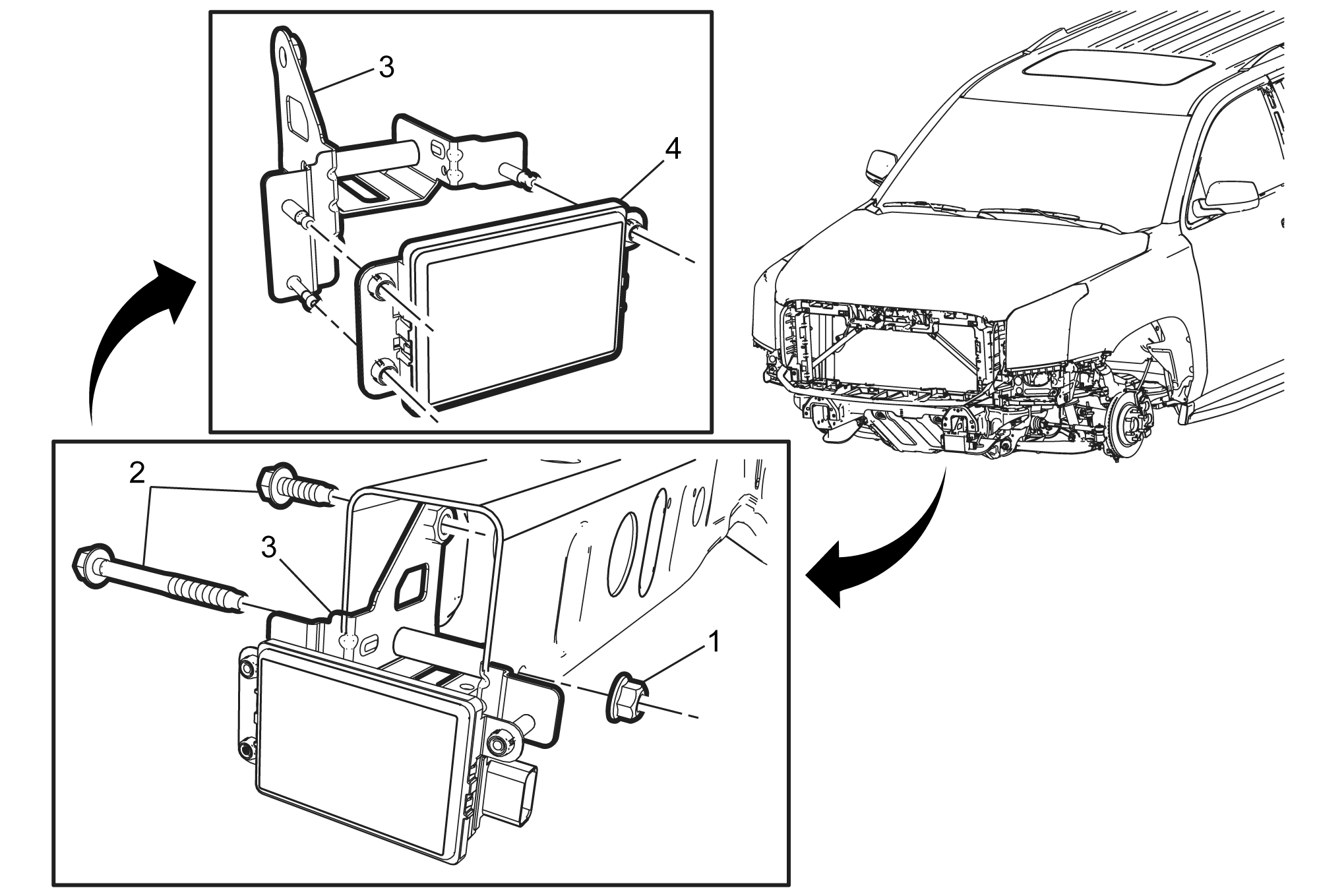 3
4
2
3
1