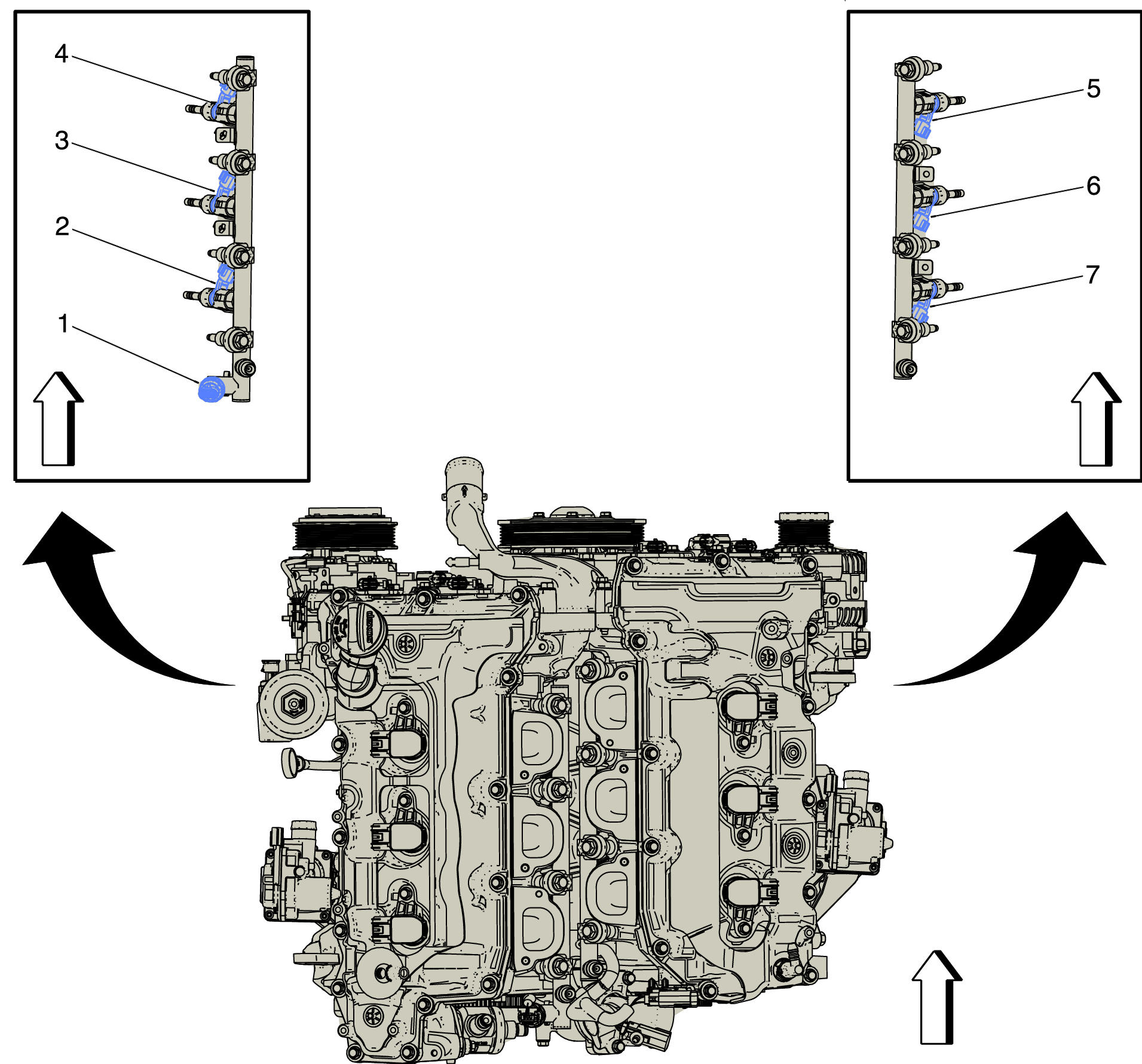 4
3
2
1
5
6
7