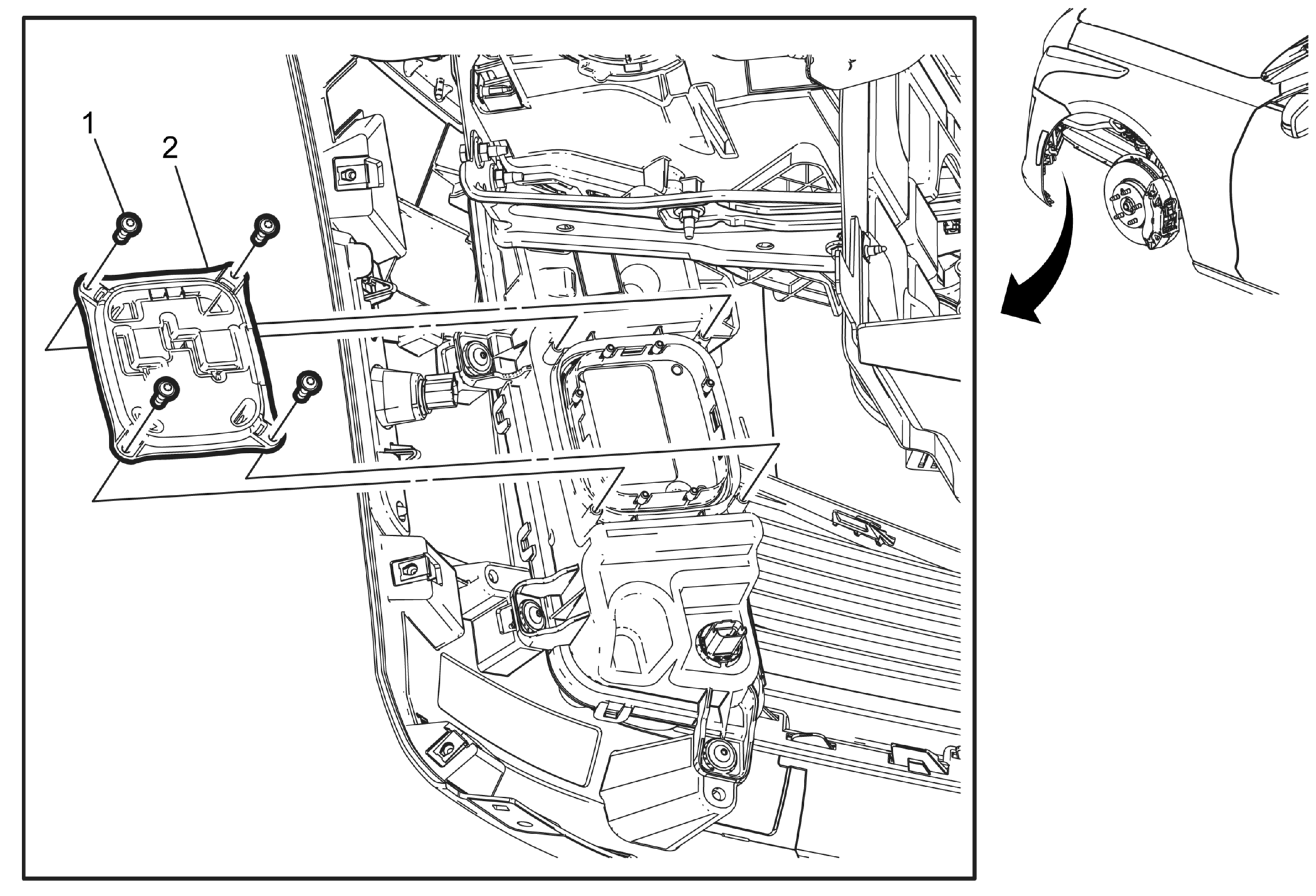 1
2