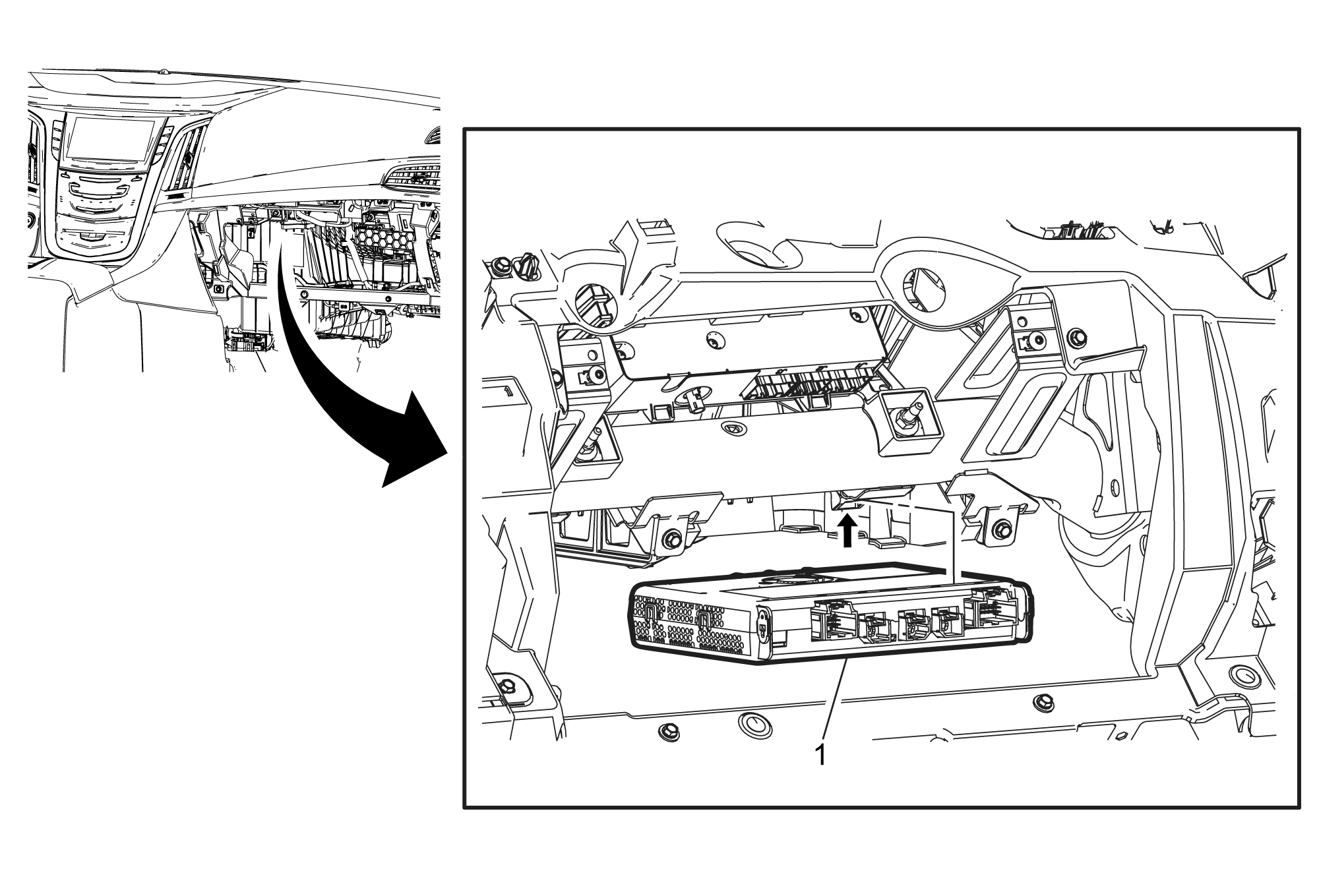 1