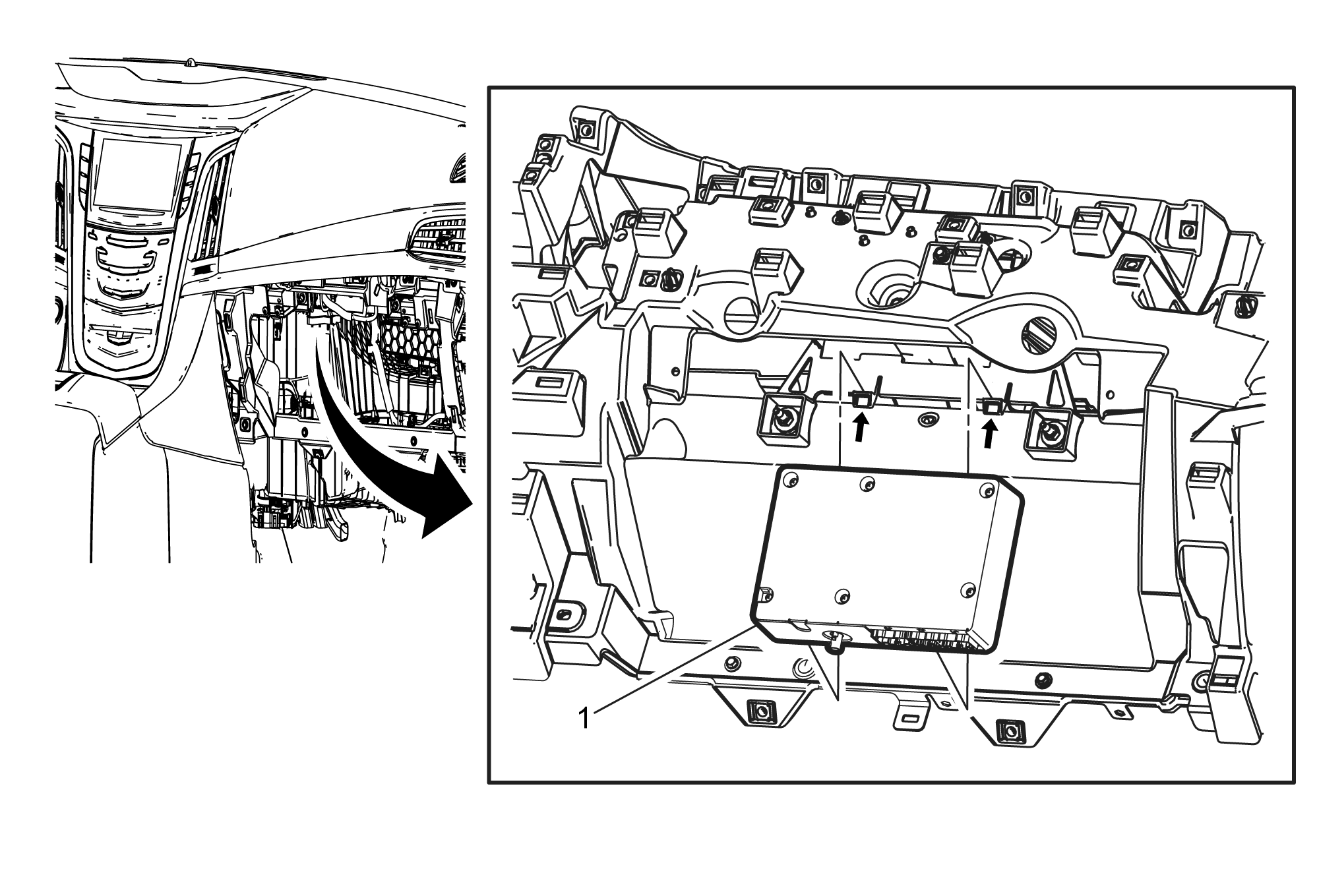 1