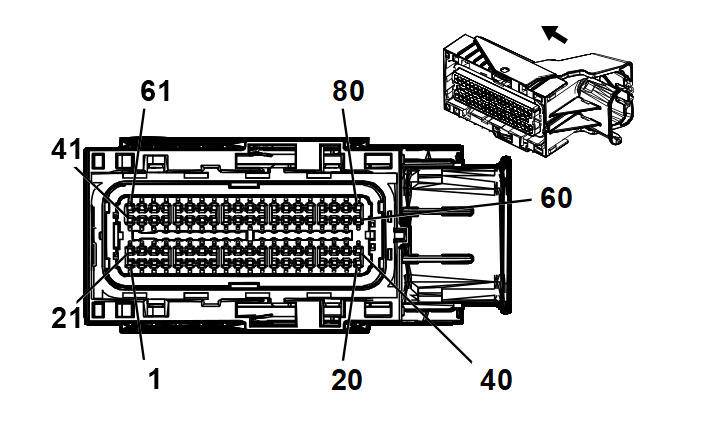 61
80
41
60
21
1
20
40