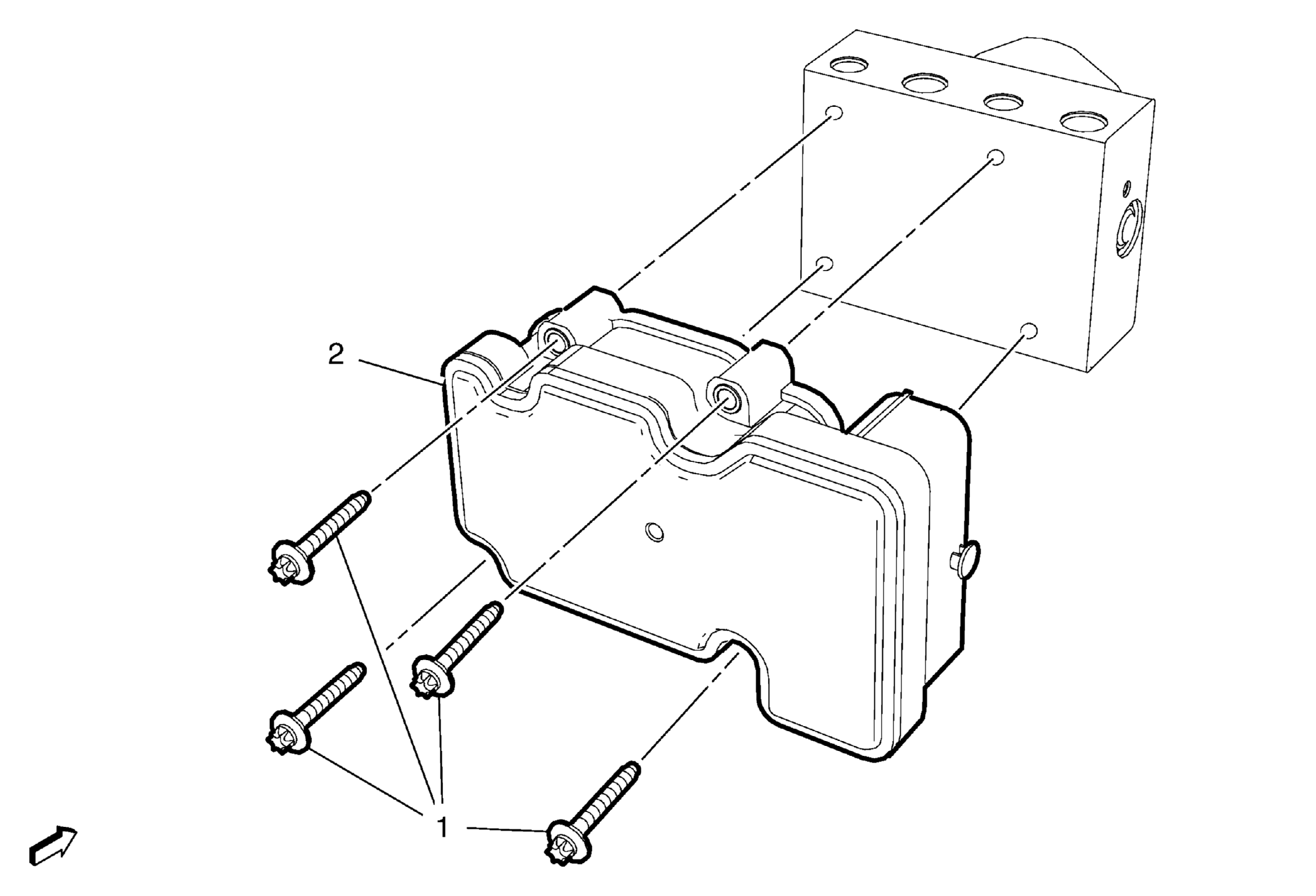 2

1