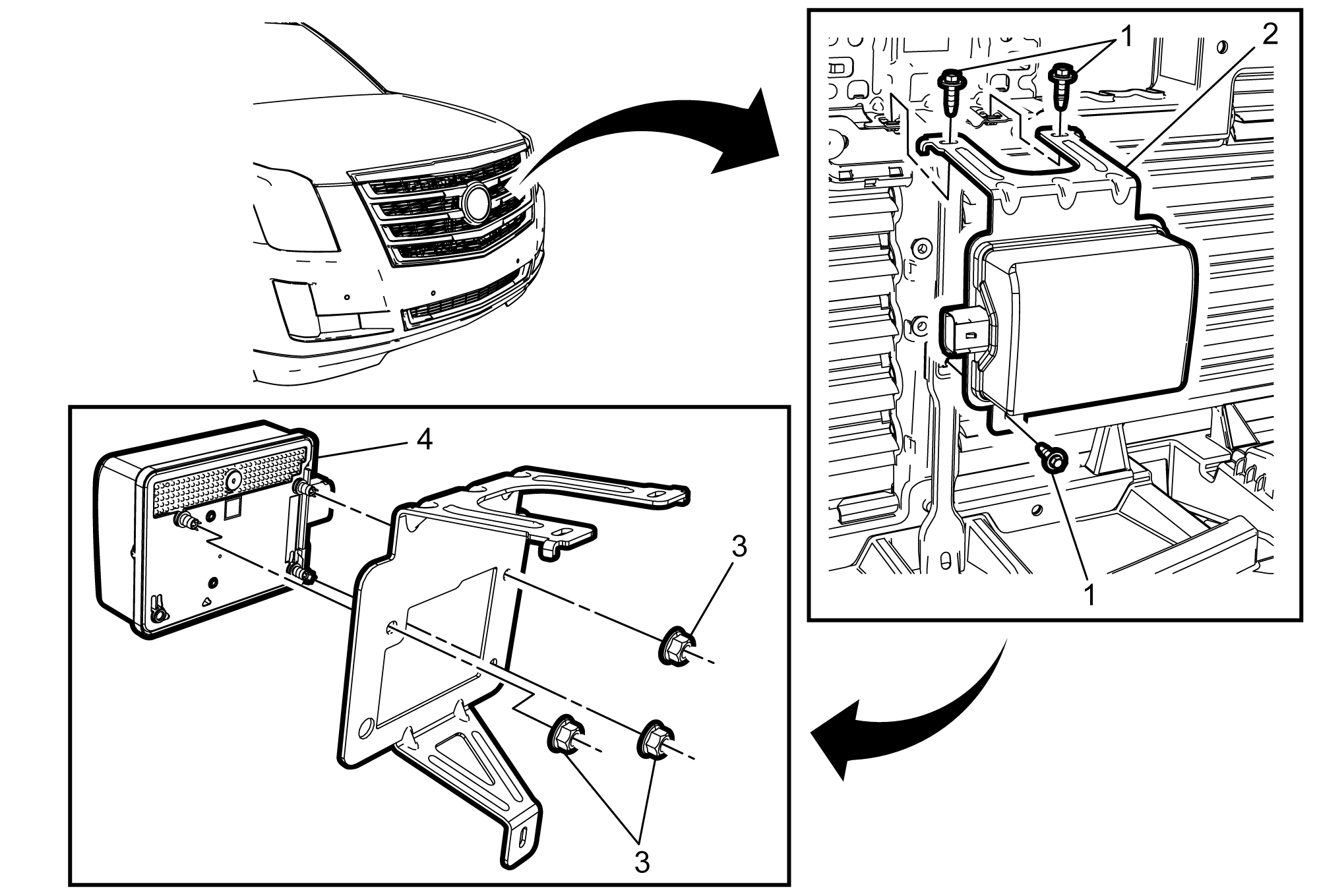 1
2
1
4
3
3