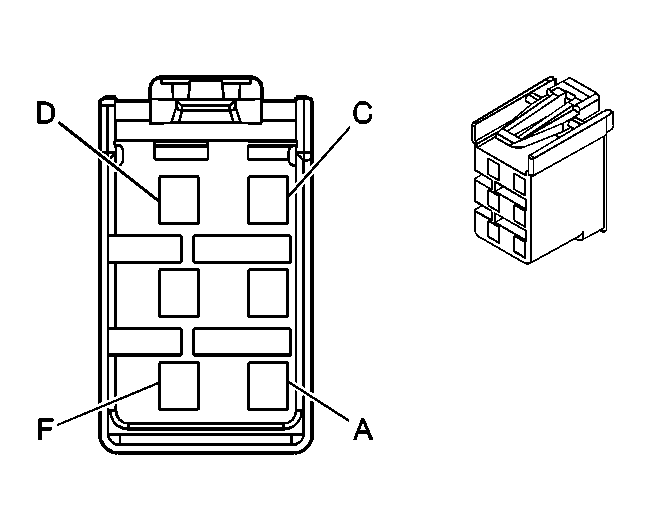 D
C
F
A