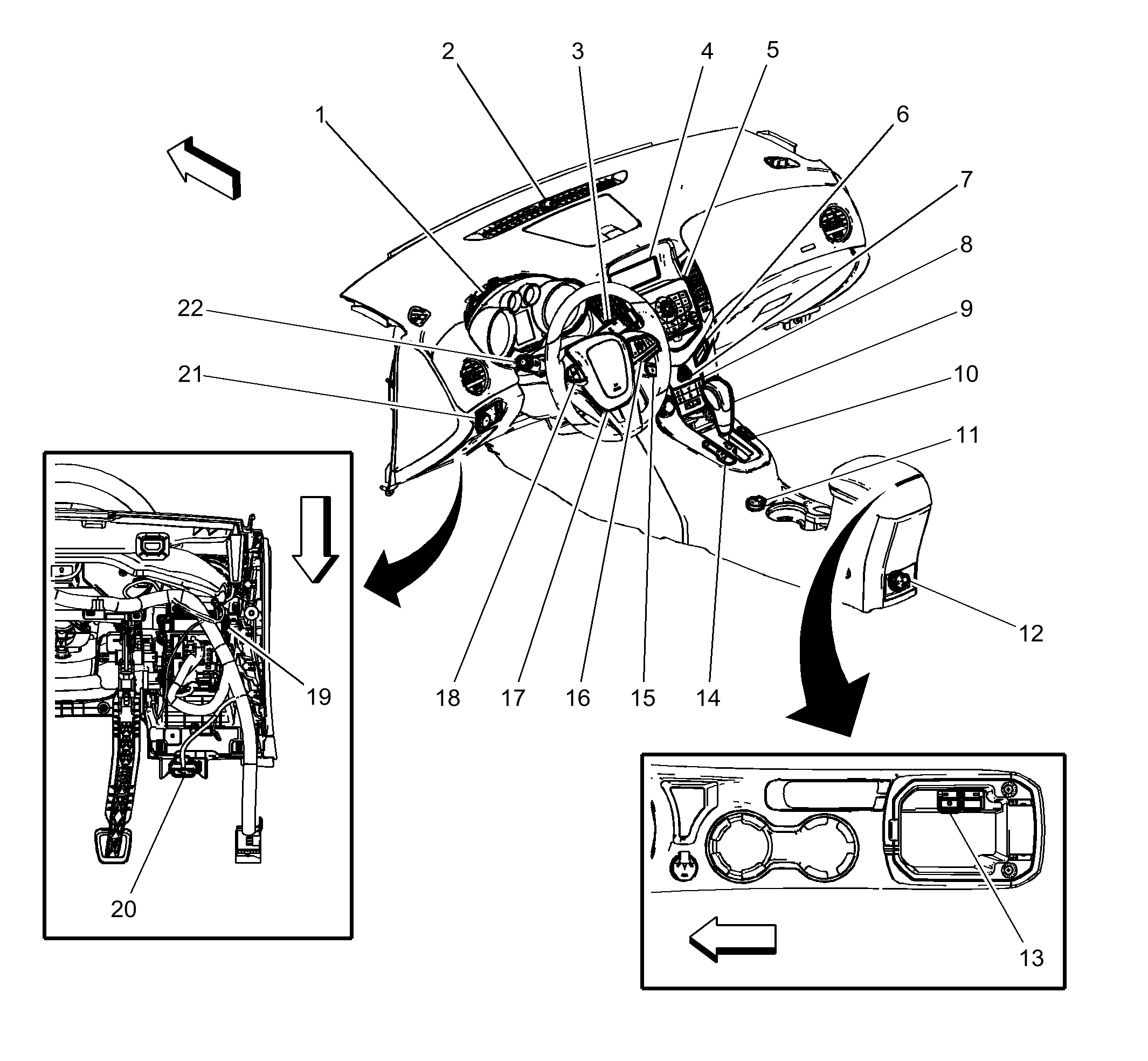 2
3
4
5
1
6
7
8
22
9
21
10
11
12
19
18
17
16
15
14
20
13