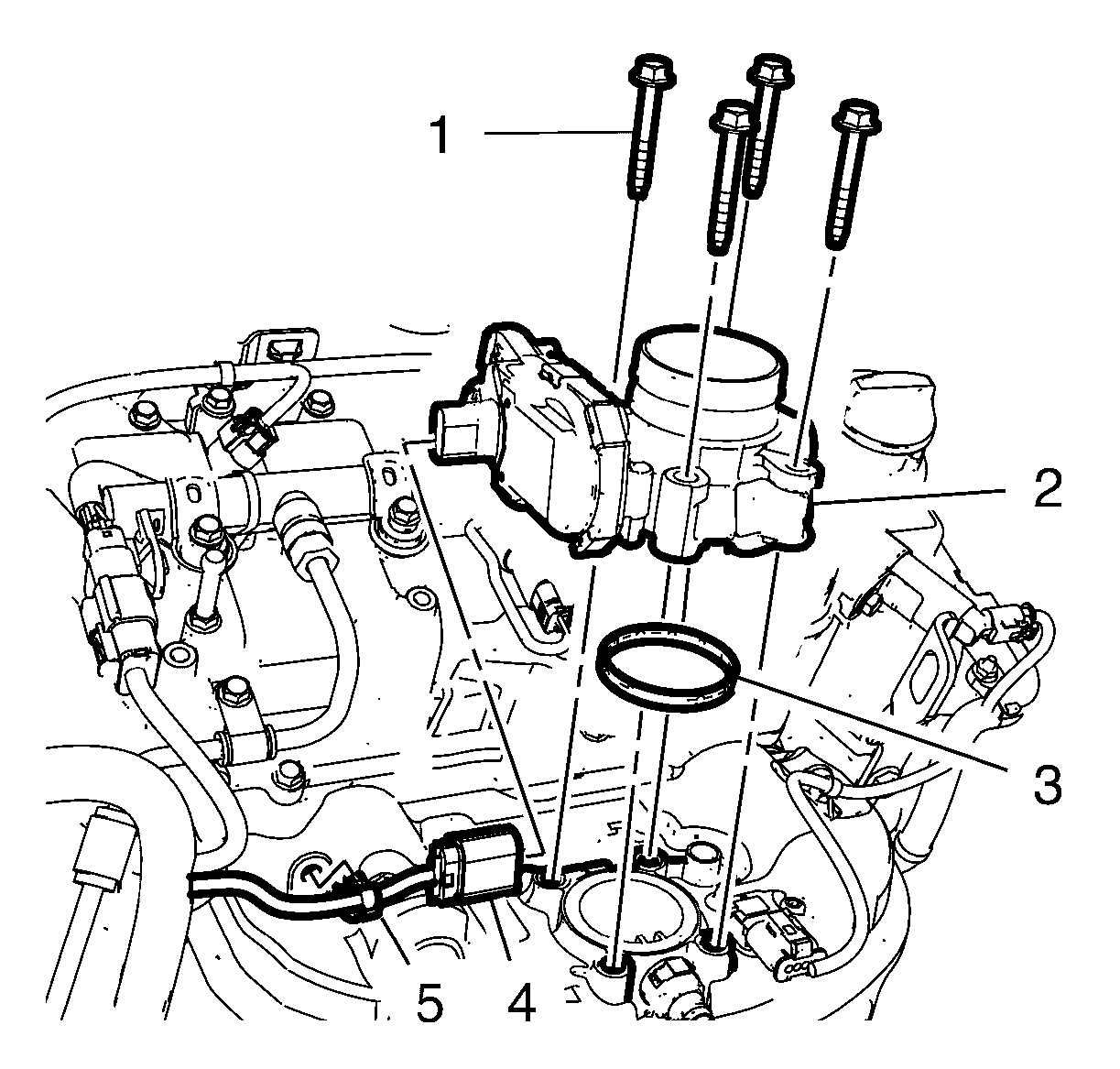 1
2
3
5
4