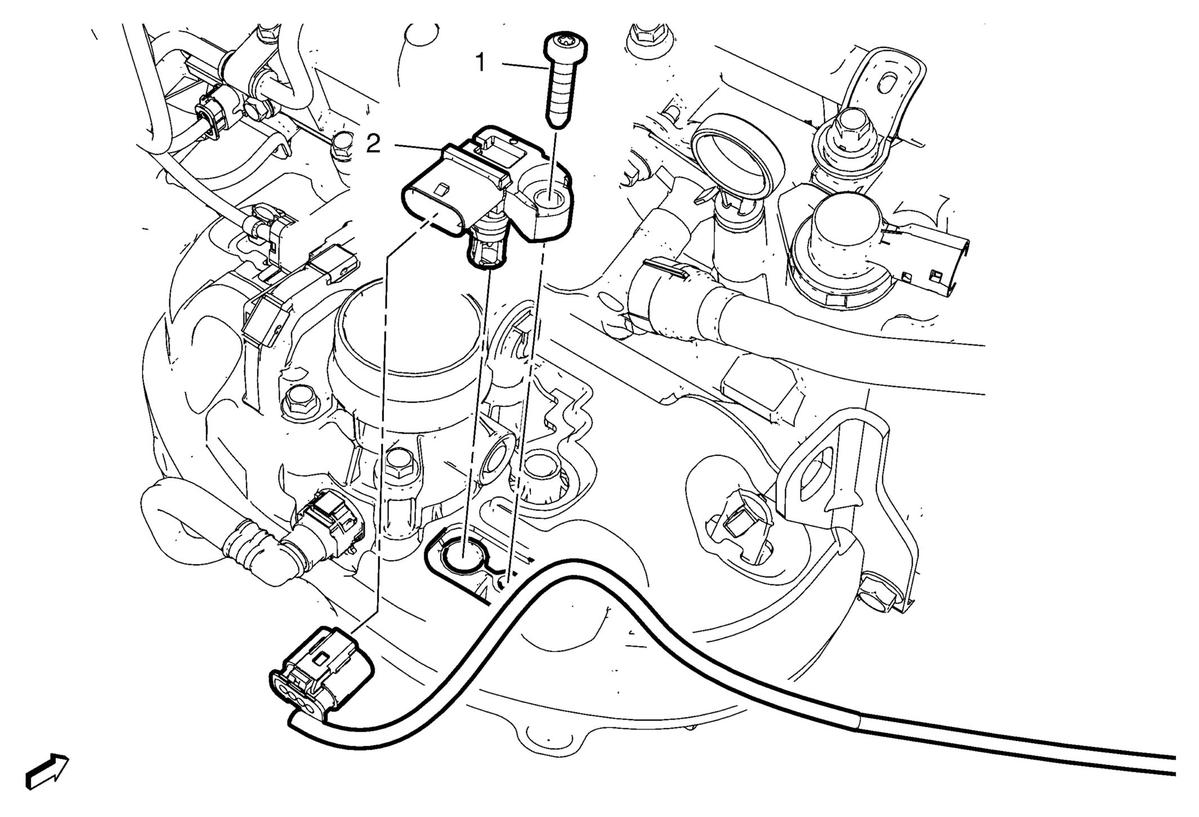 1

2