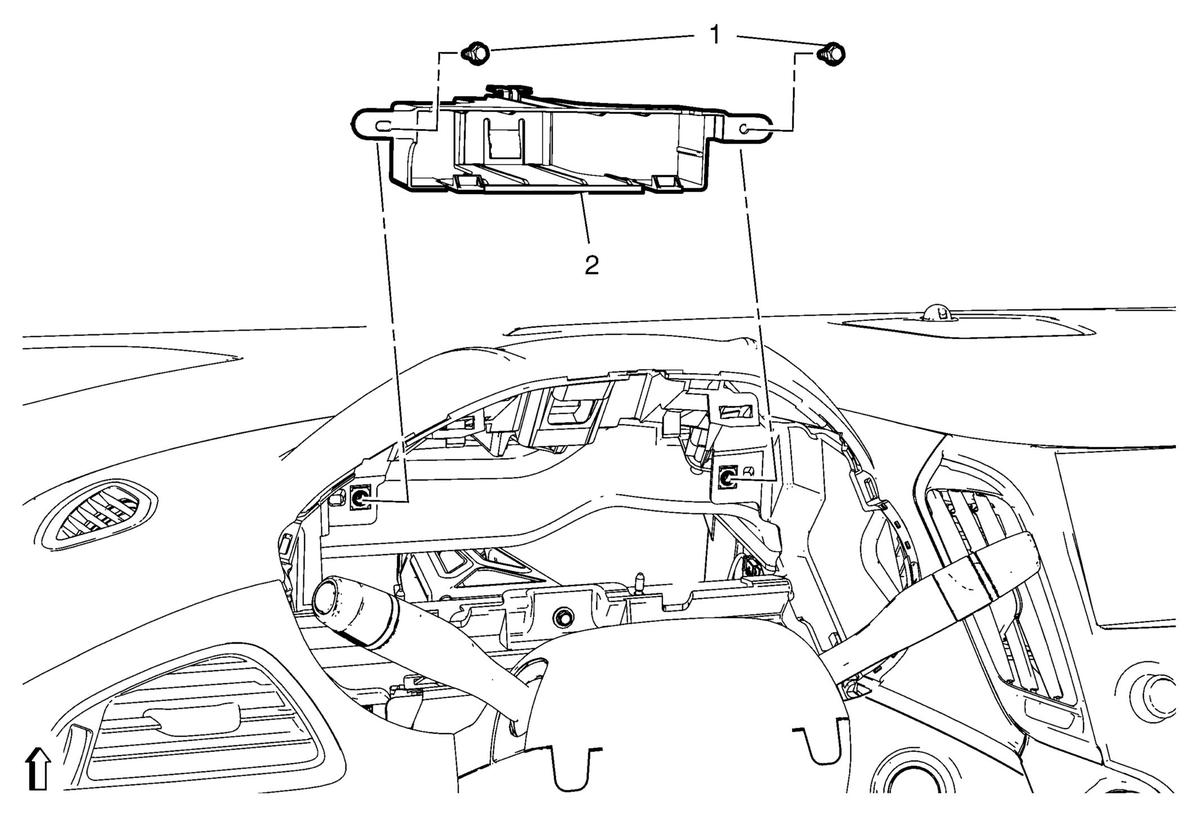 1

2