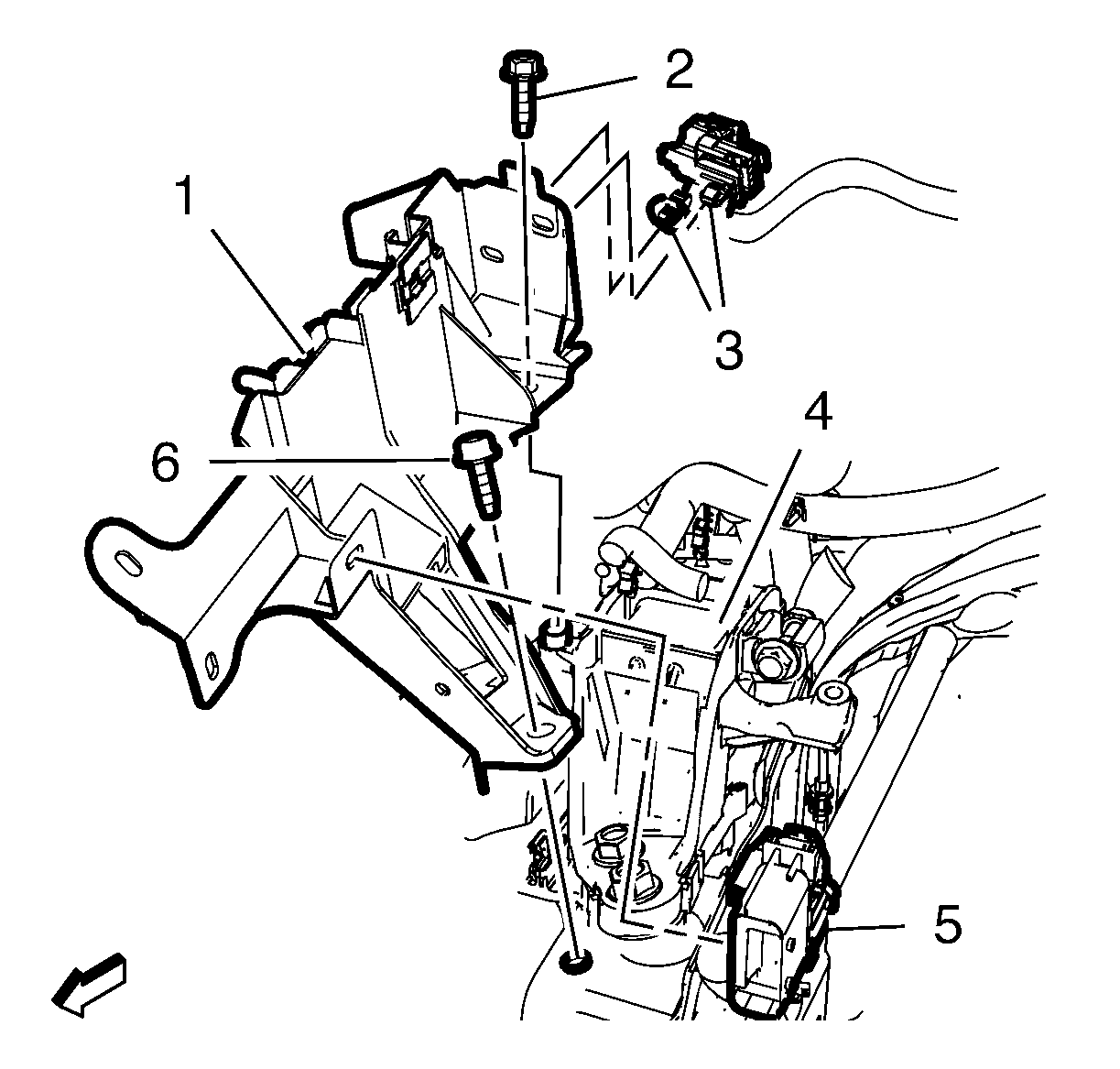 2
1
3
4
6
5