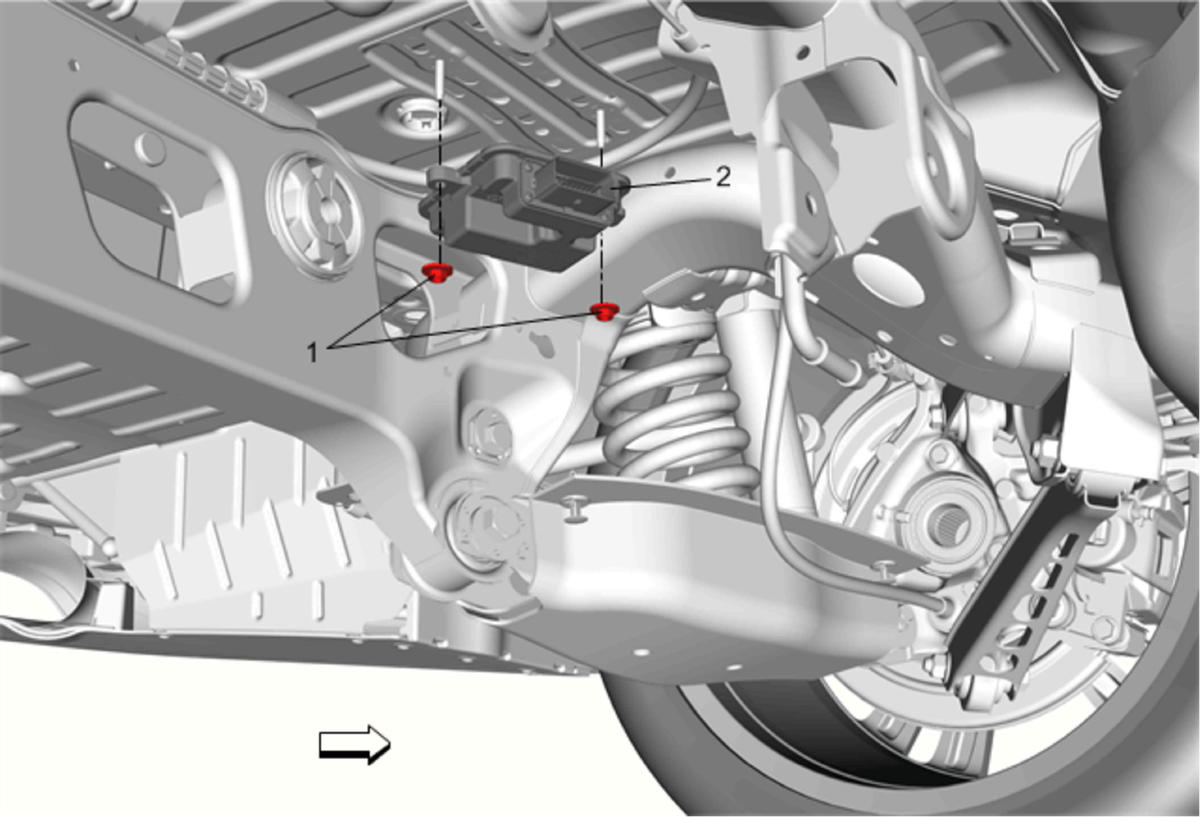 2

1