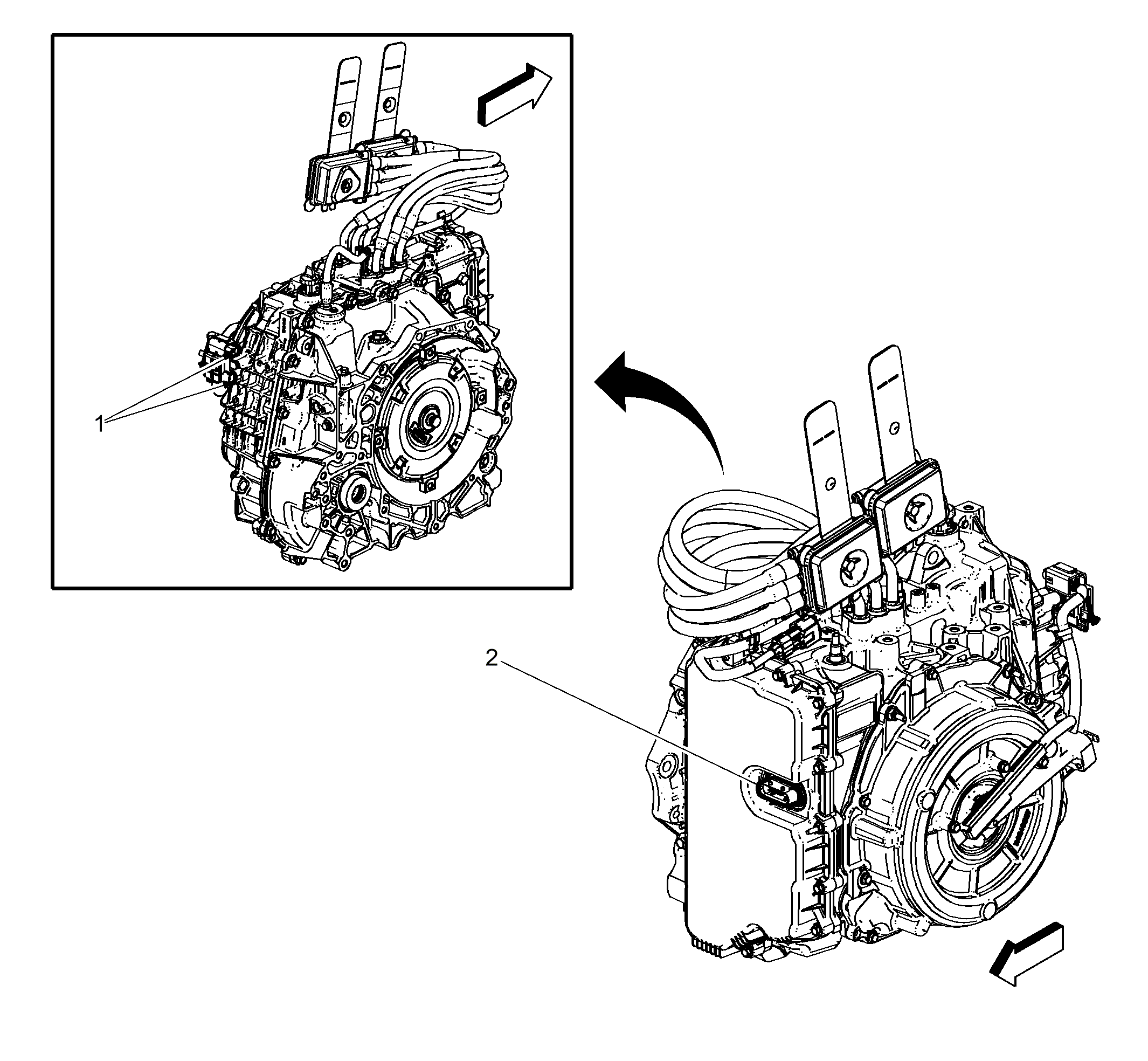 1

2