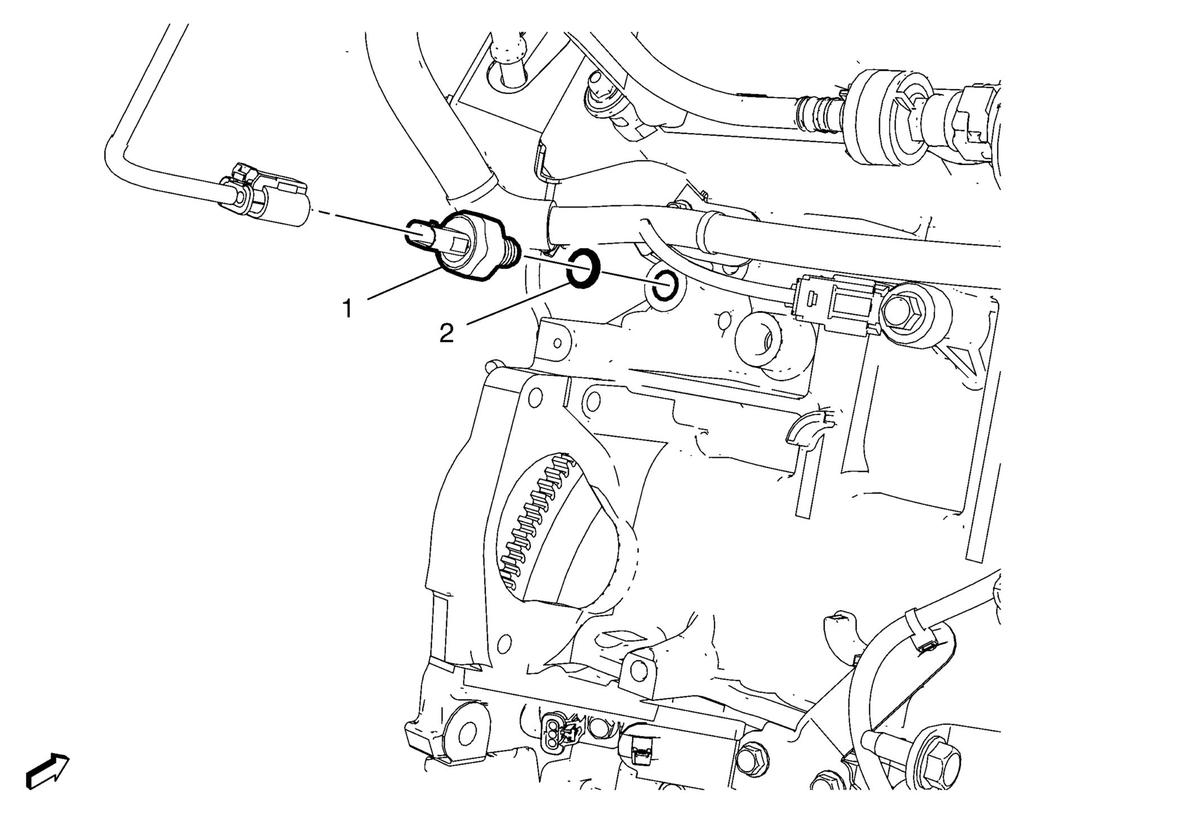 1
2