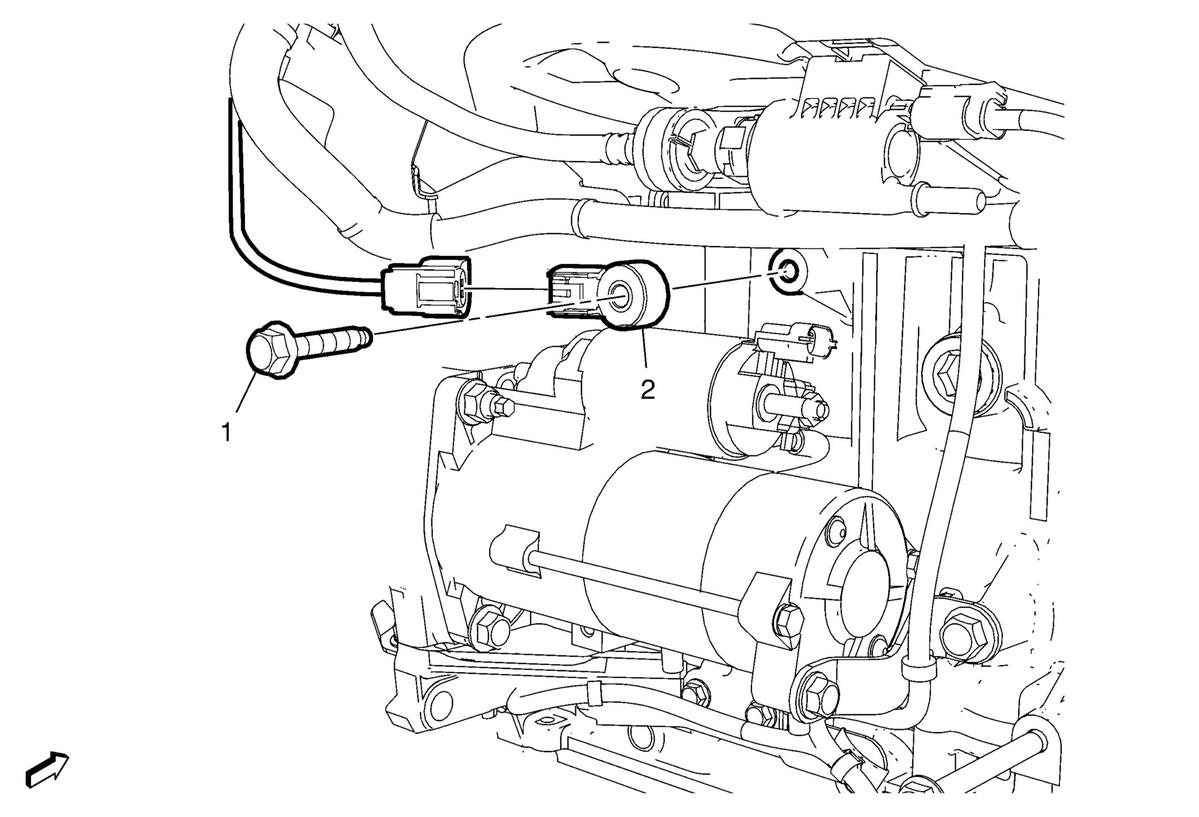 1

2