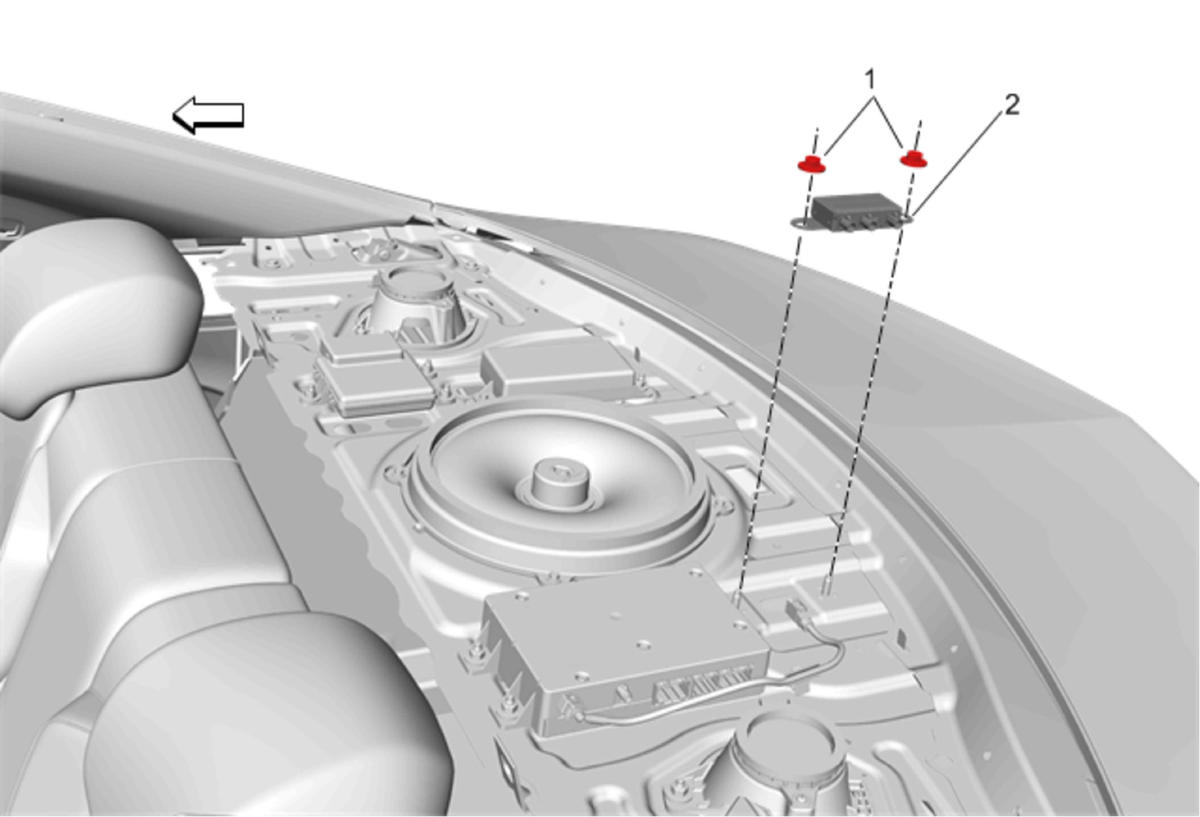 1
2