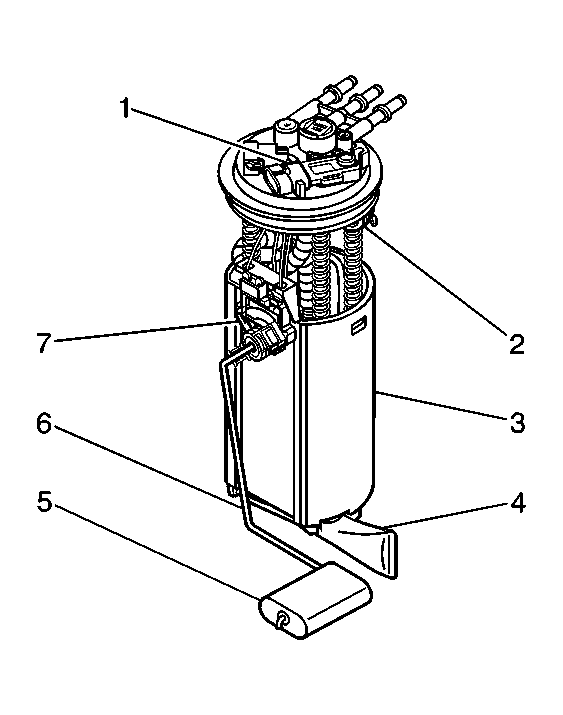 1
2
7
3
6
4
5