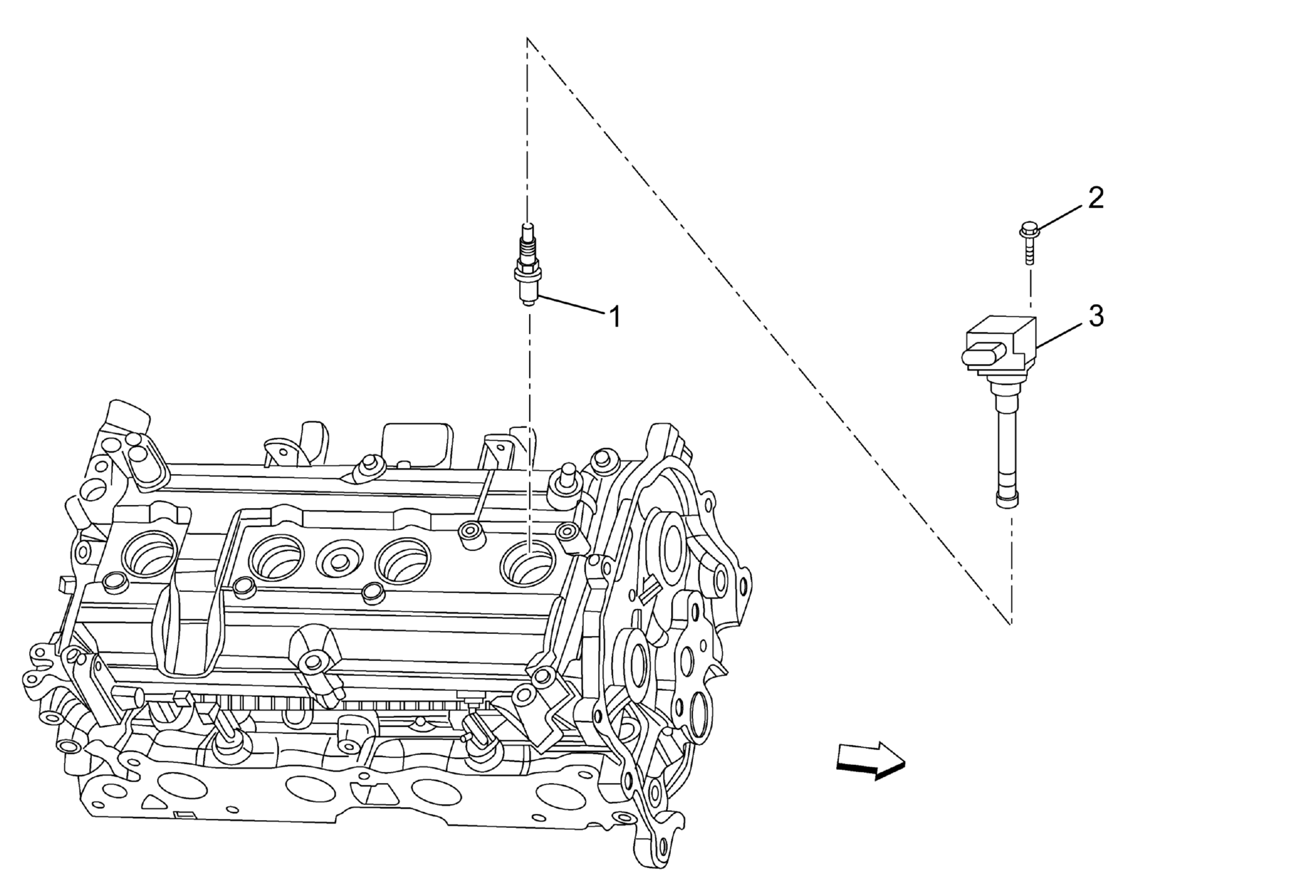 2
1
3