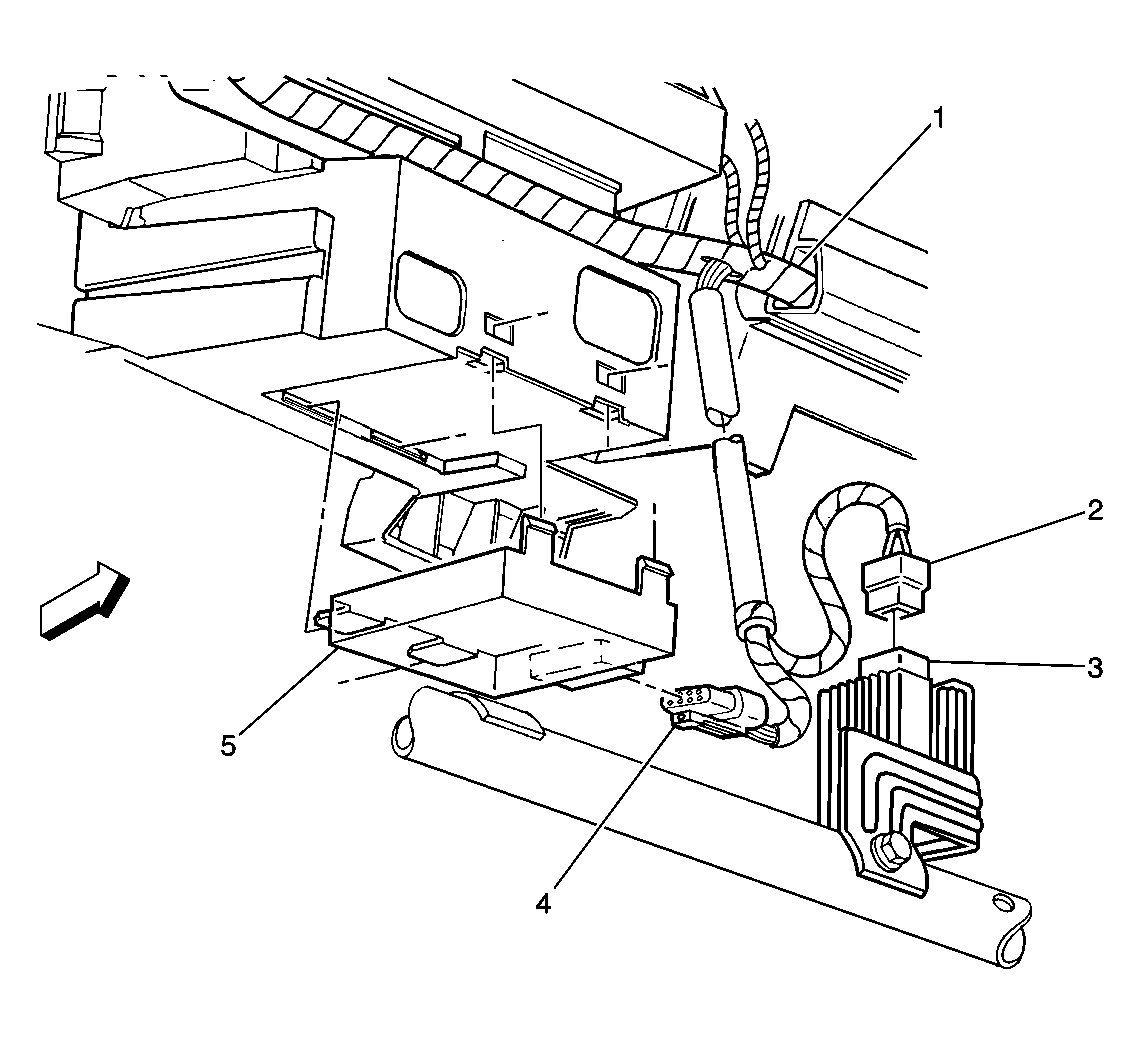 1
2
3
5
4