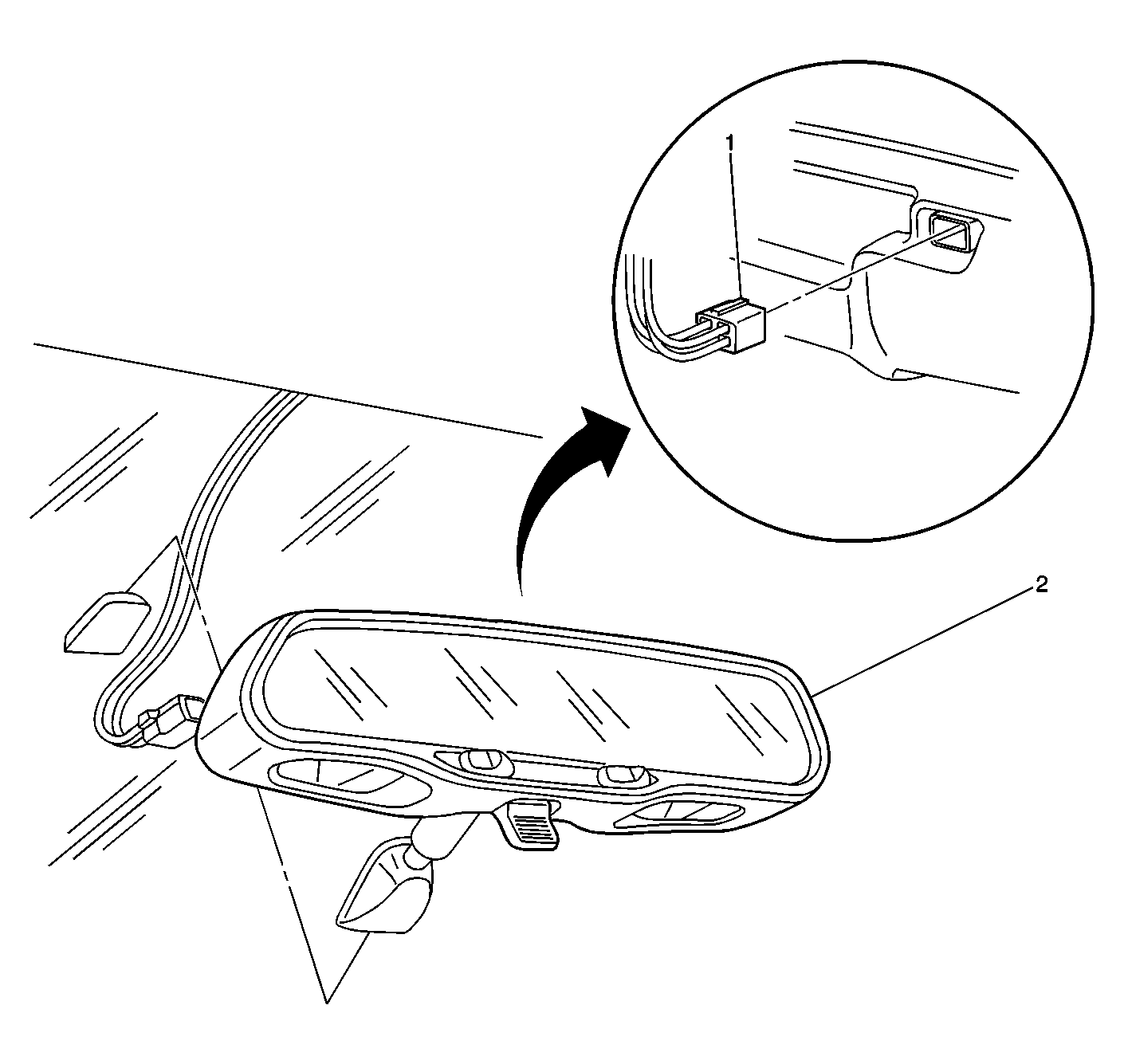 1

2