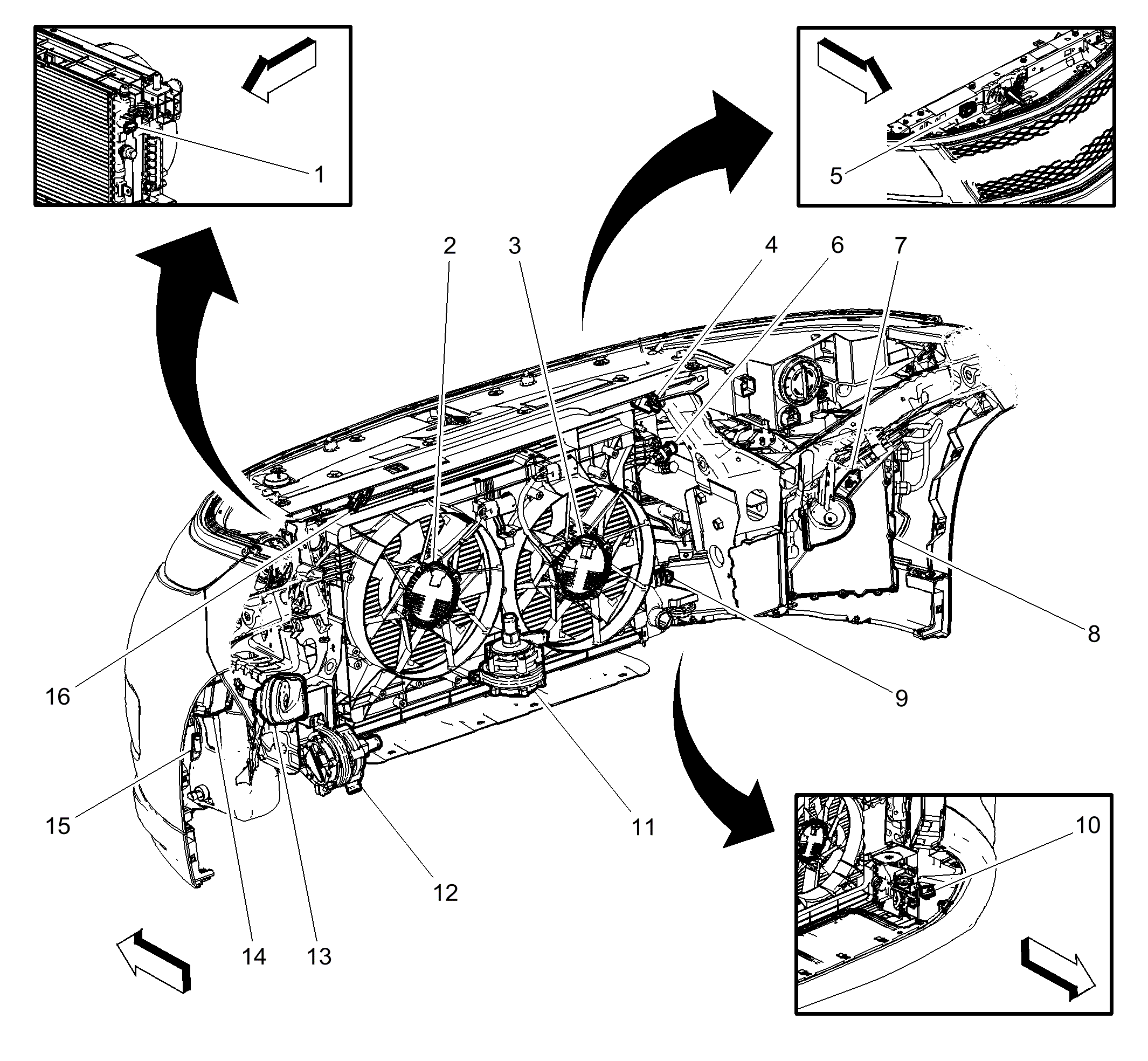 1
5
2
3
4
6
7
8
9
16
15
14
13
12
11
10