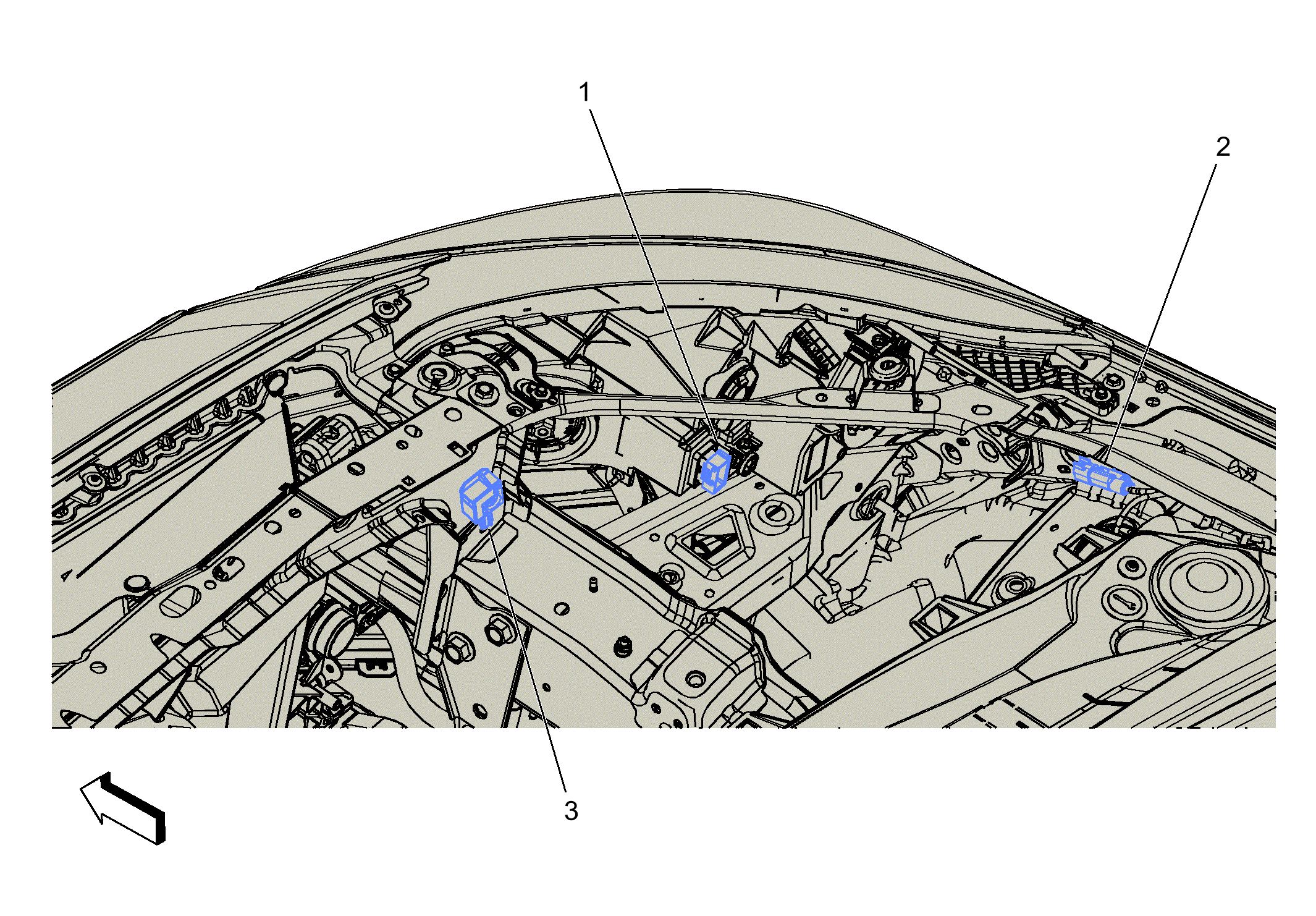 1
2
3