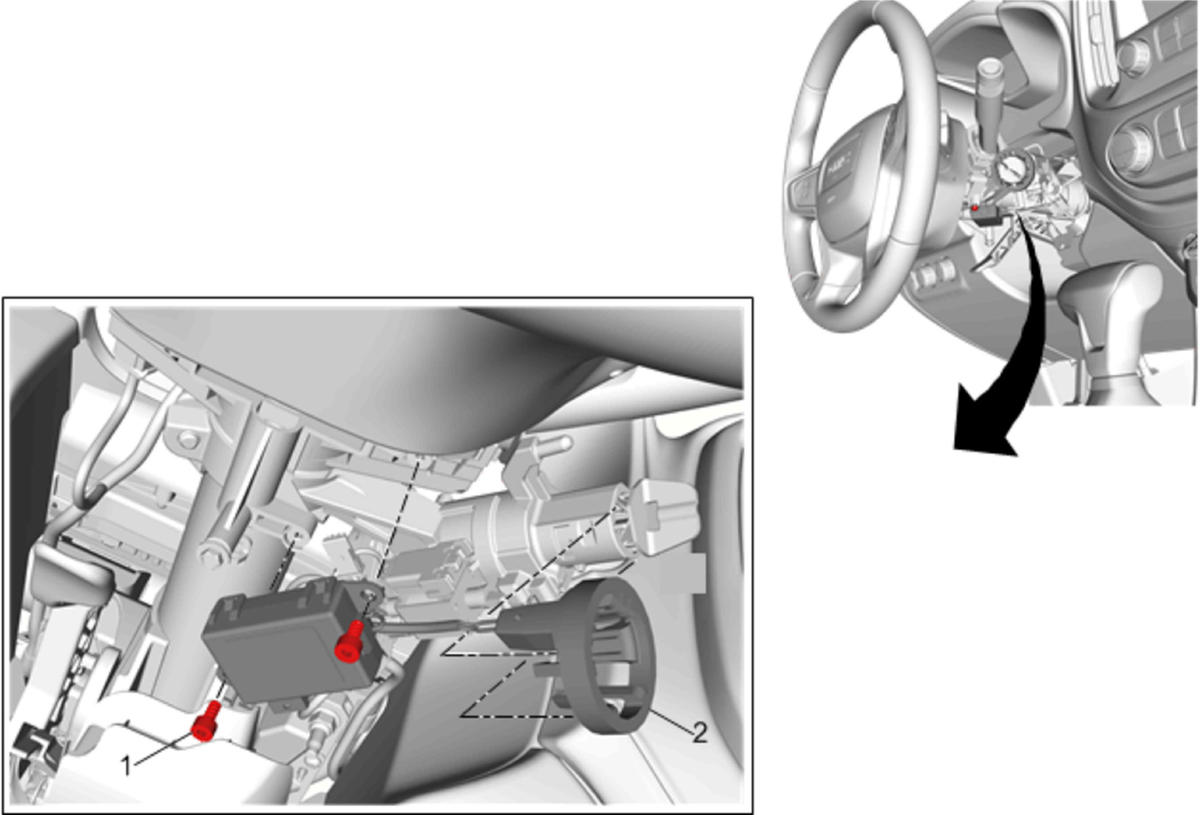 1
2