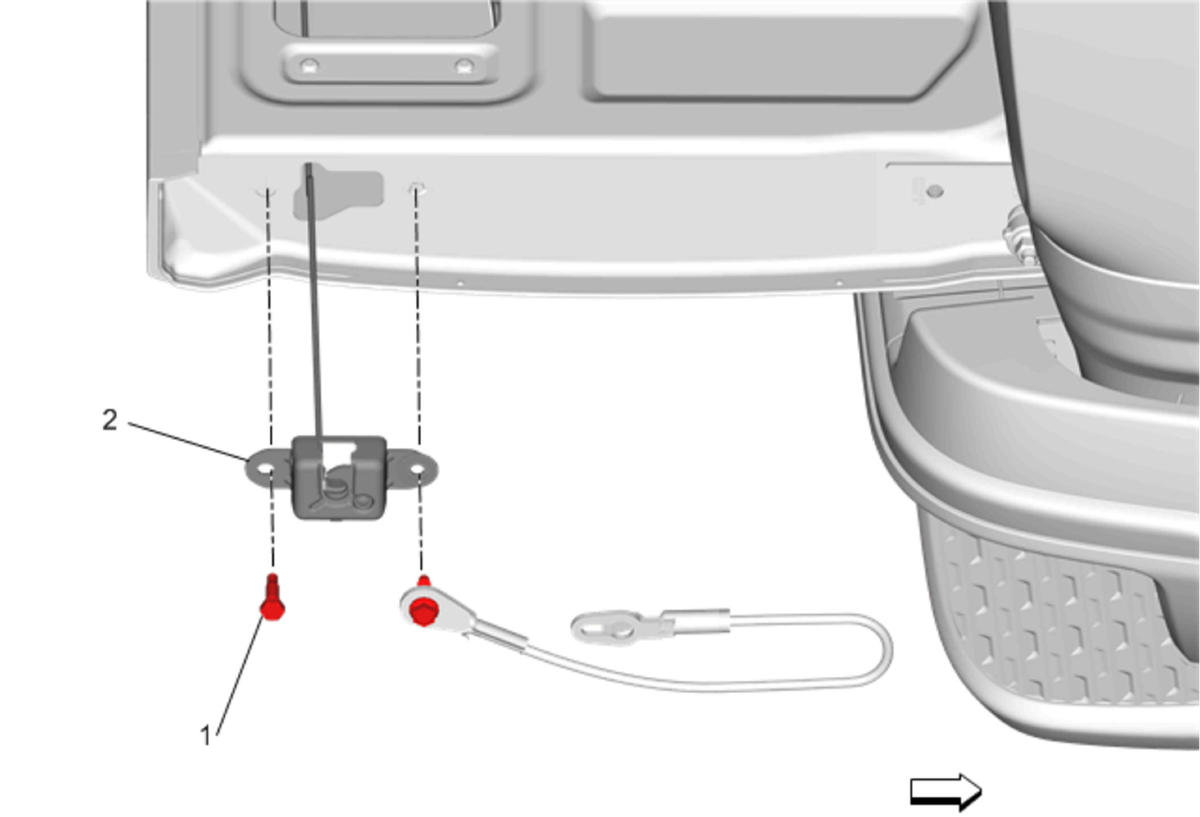 2

1