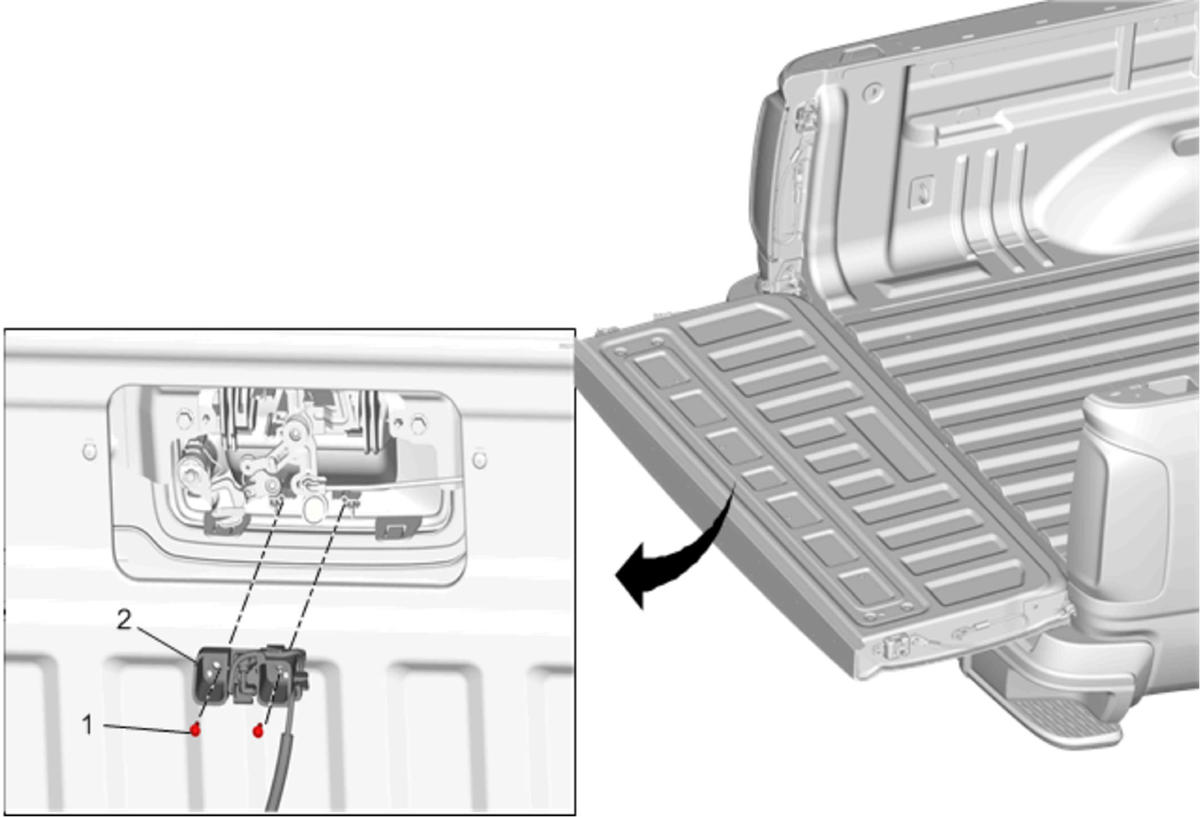 2
1