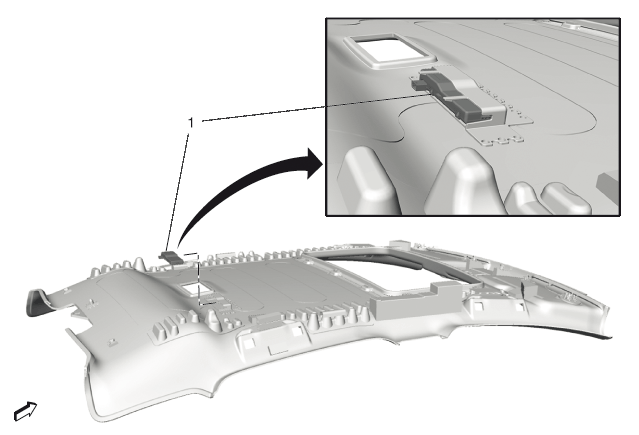 1