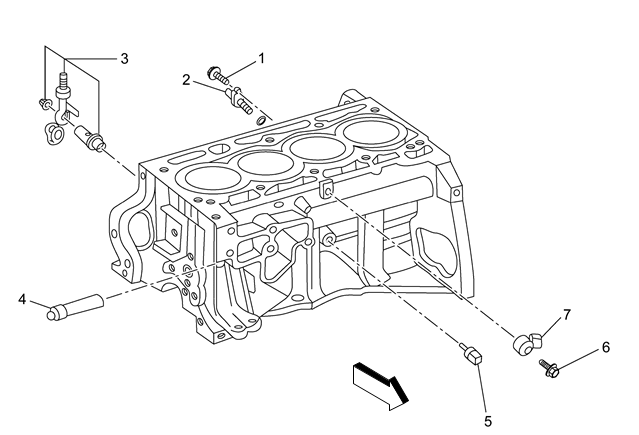 3
1
2
4
7
6
5