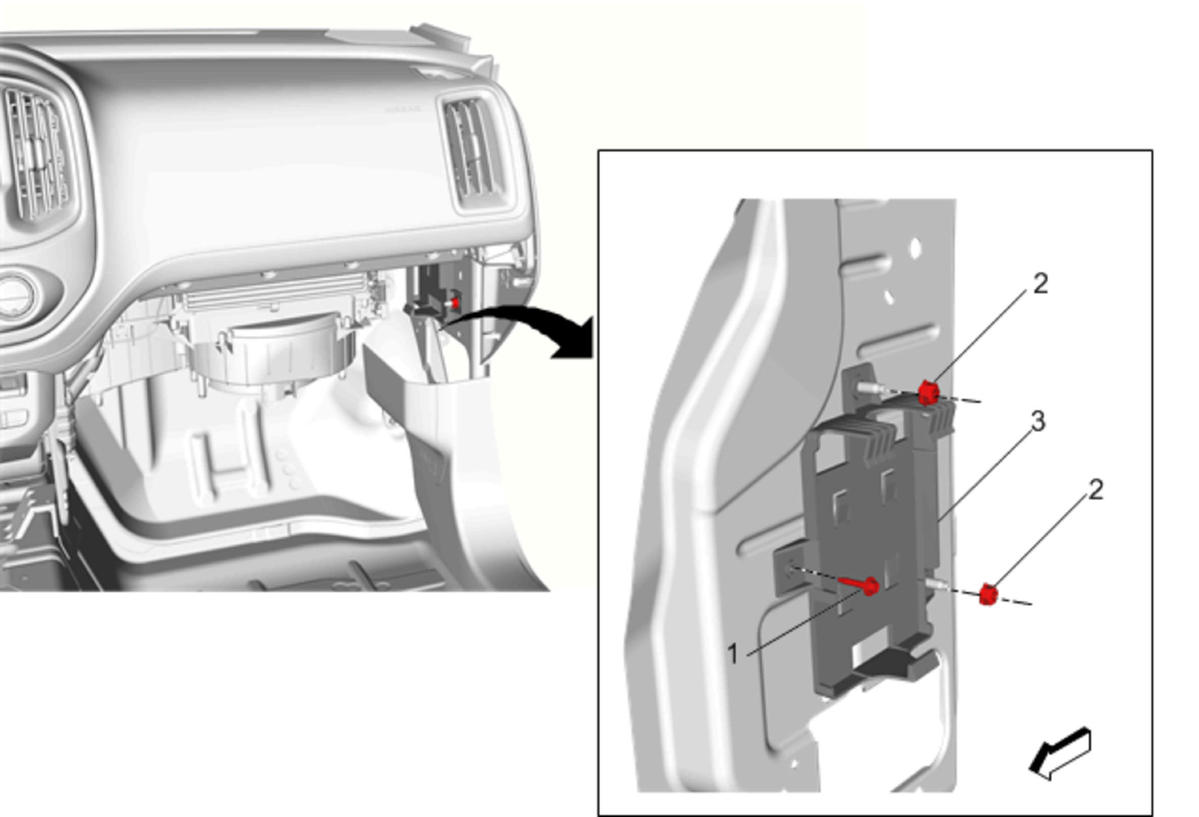 2
3
2
1