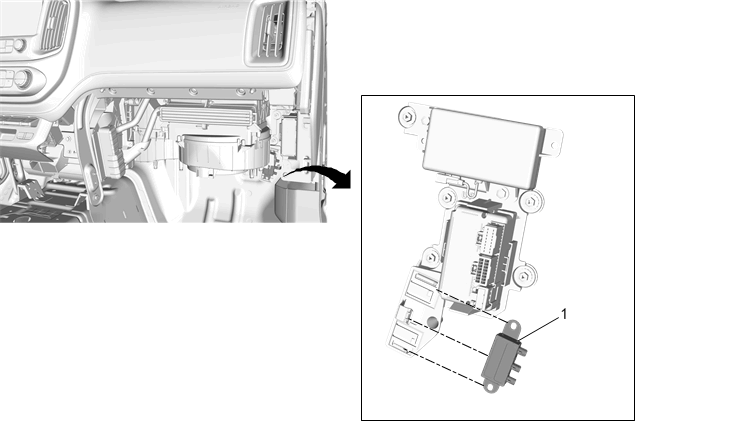 1