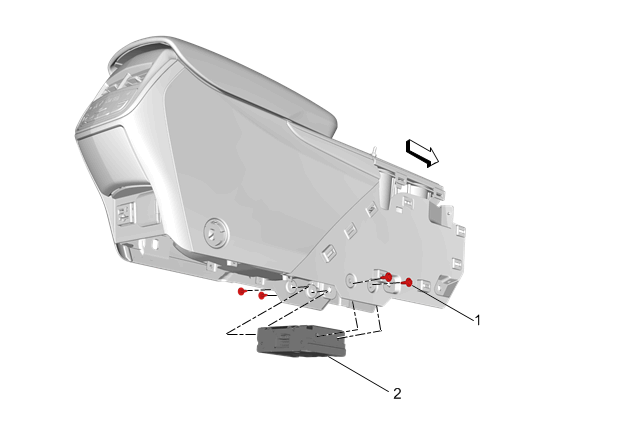 1

2