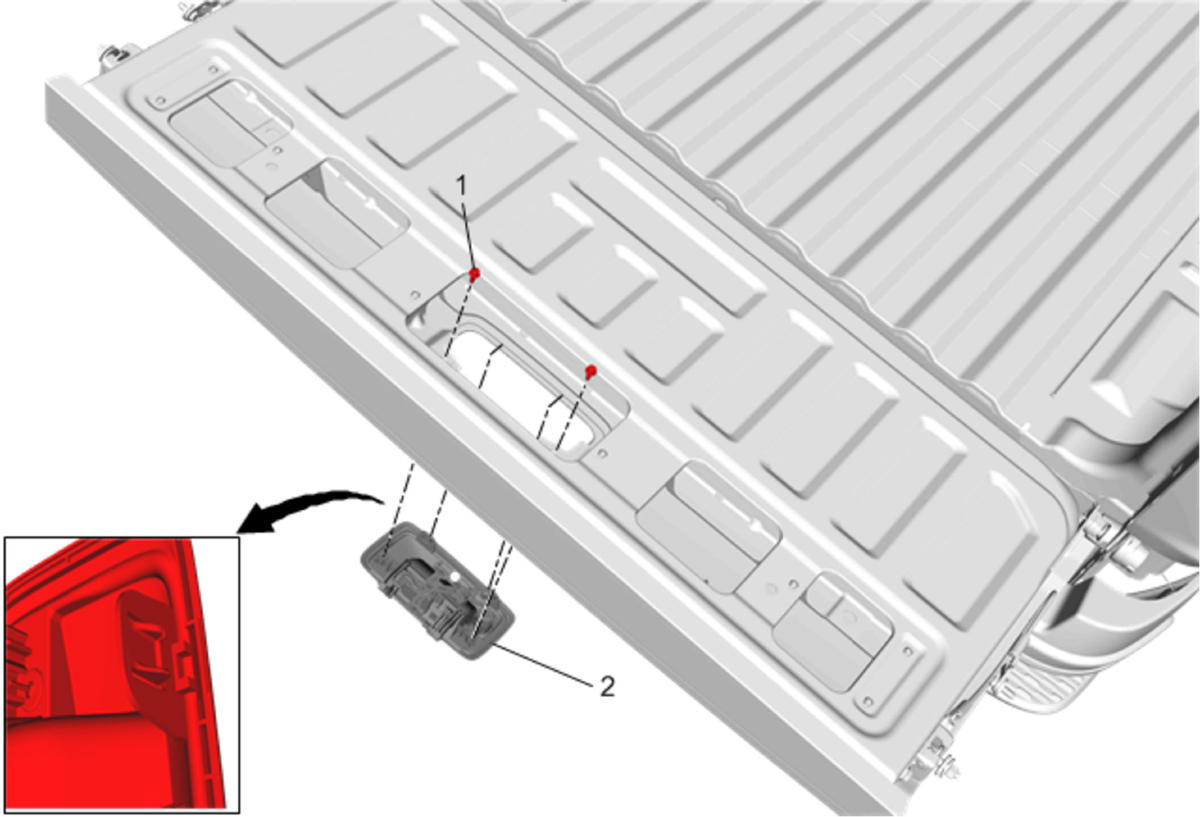 1

2