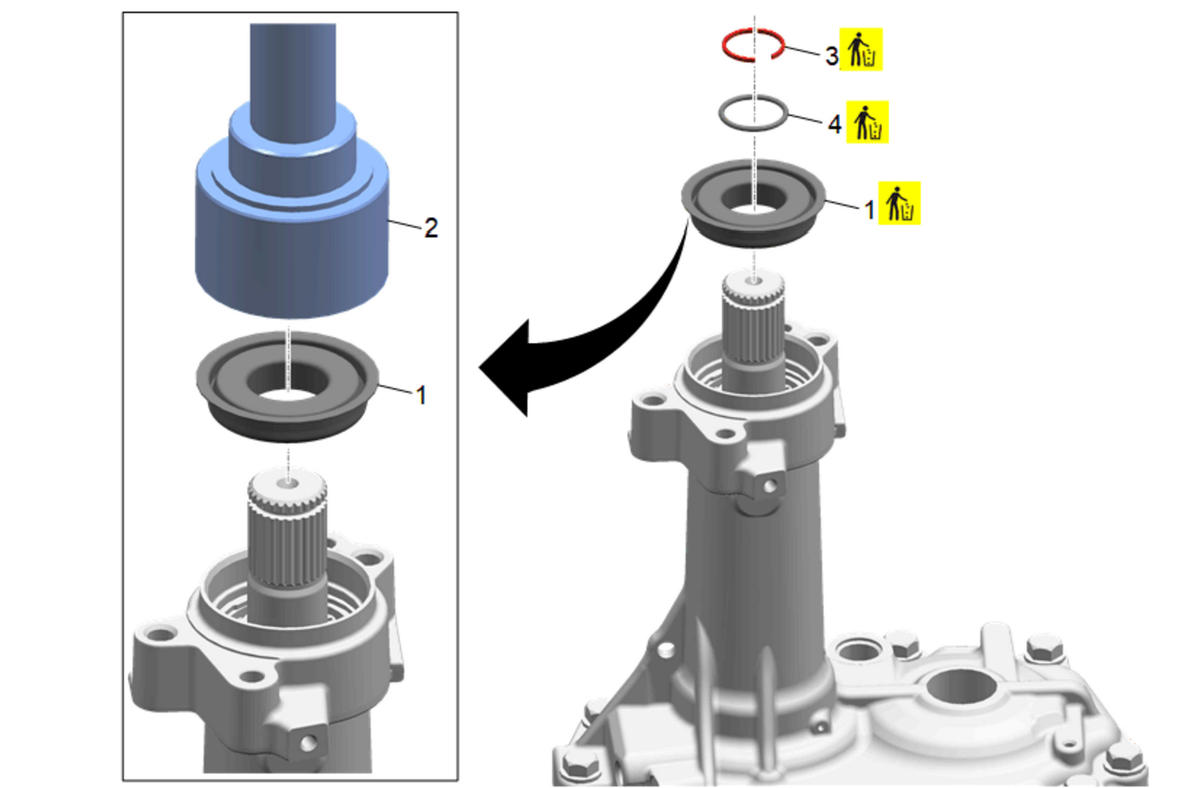 2

1

3

4

1