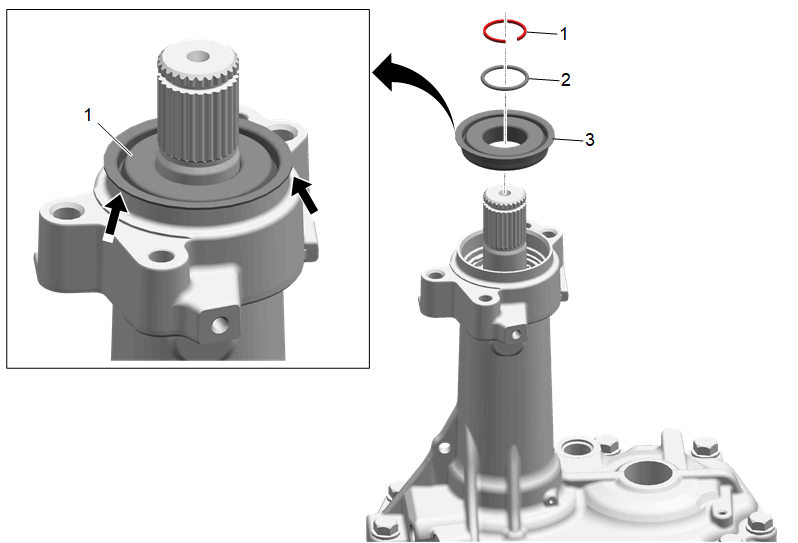 1
1
2
3