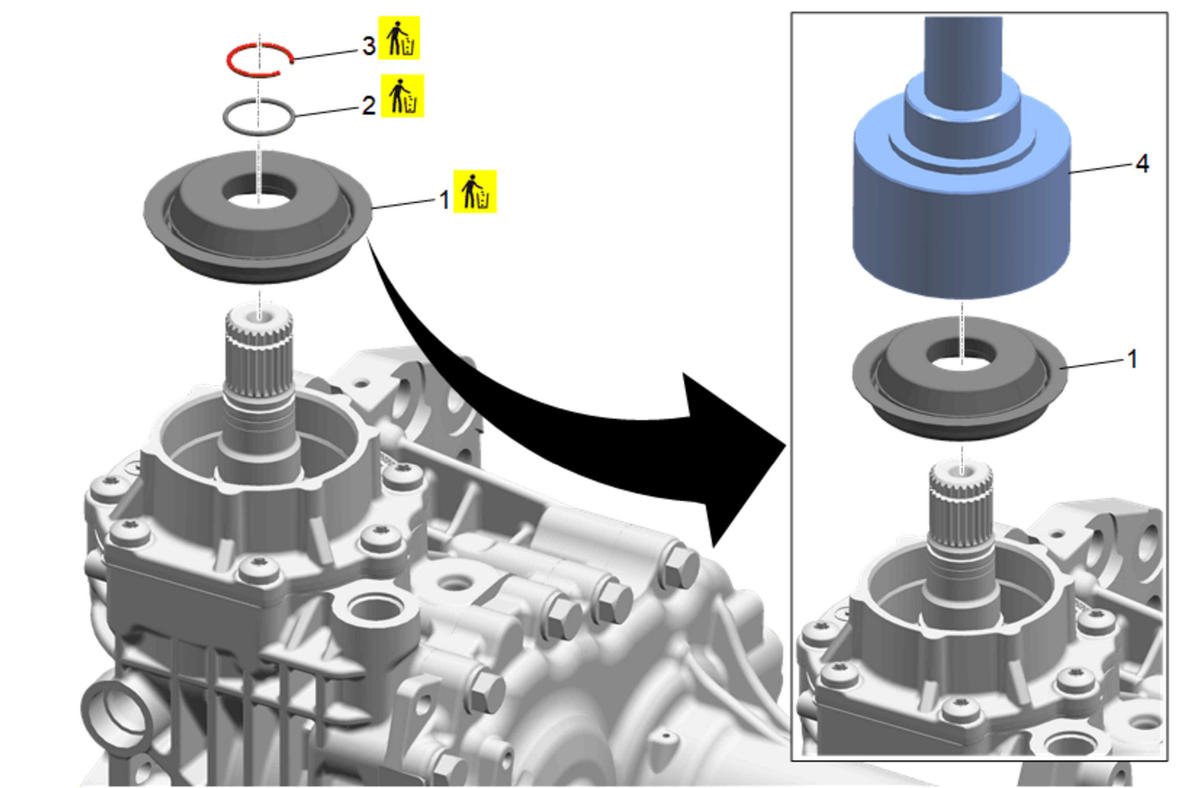 3
2
1
4
1