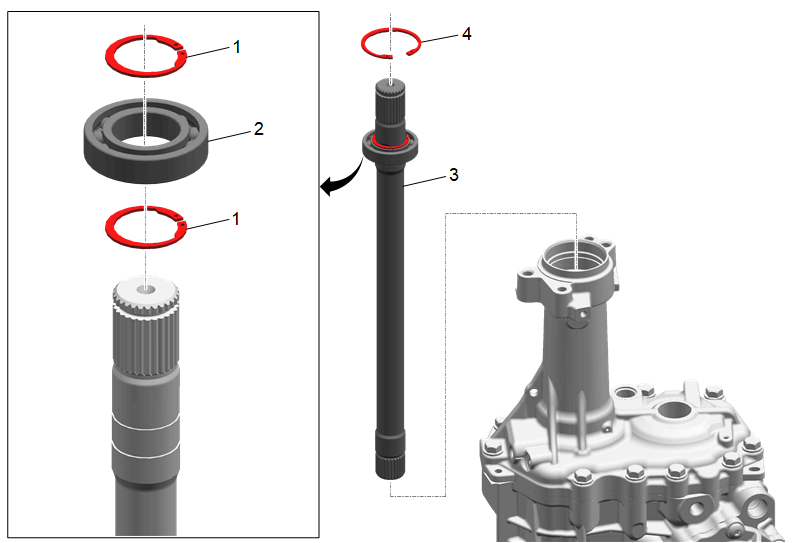 1
2
1
4
3