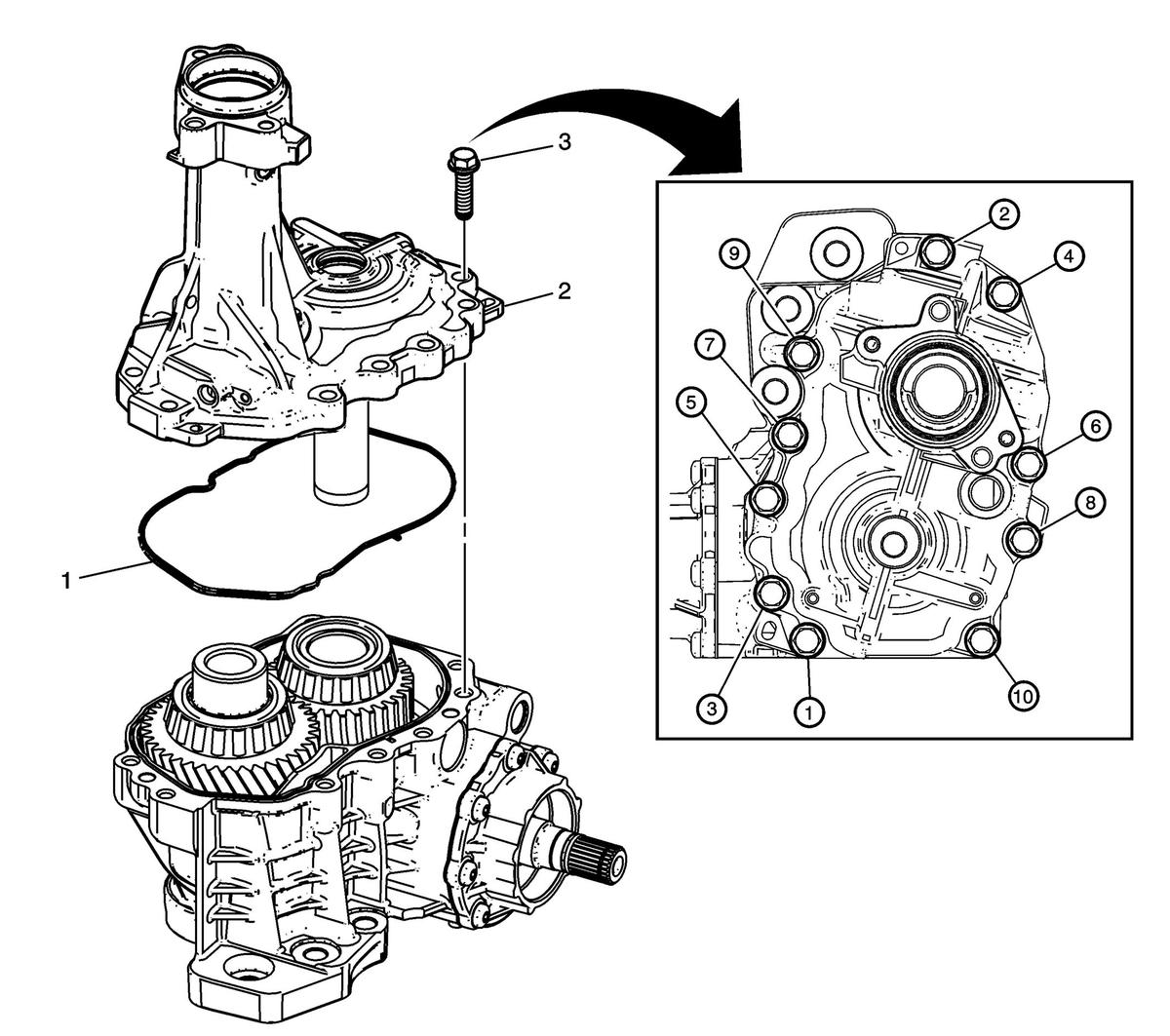 3
2
1
2
9
4
7
5
6
8
3
1
10