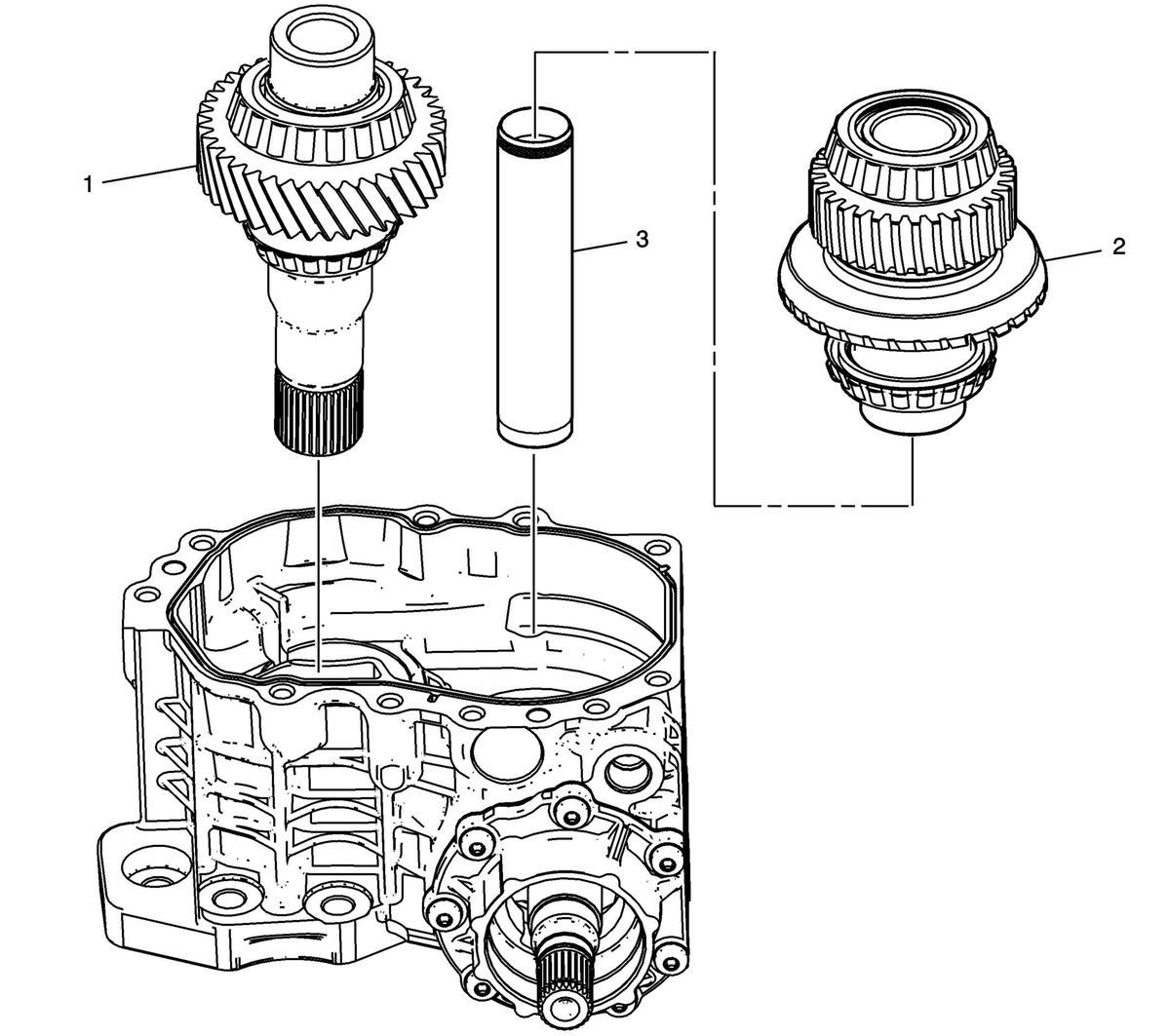 1
3
2