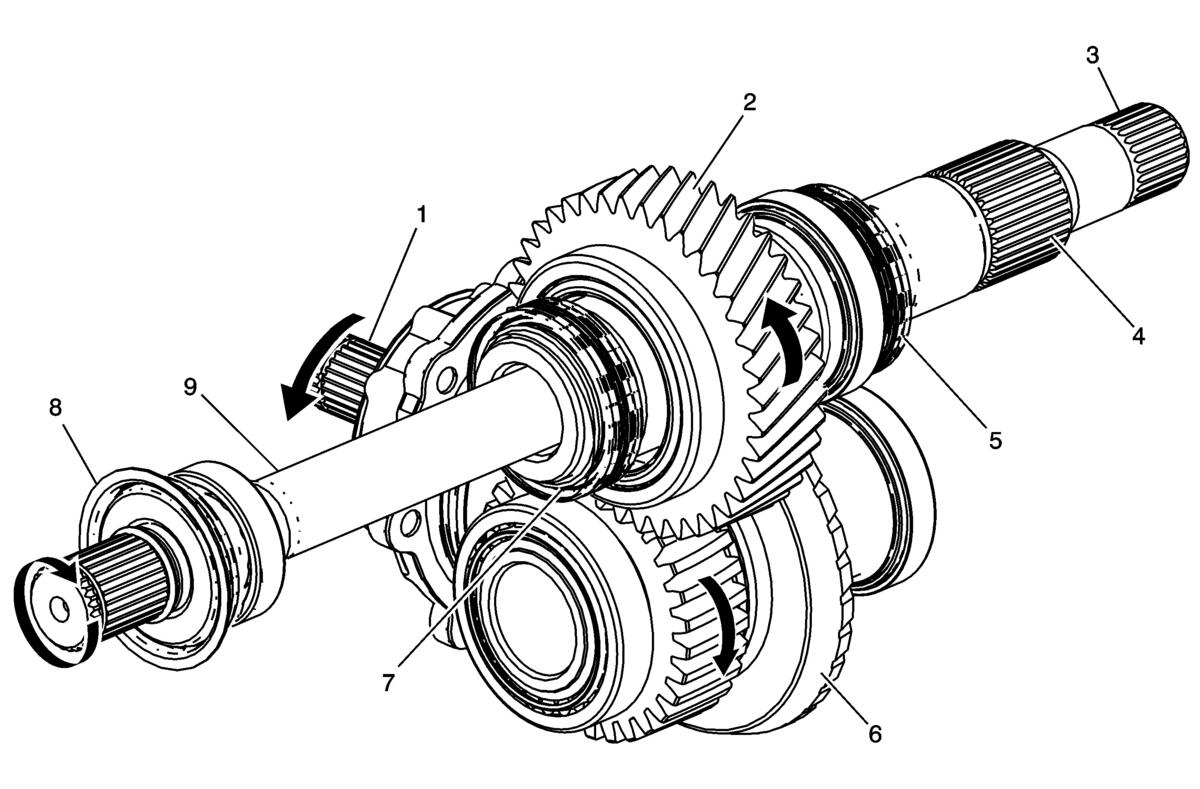 3
2
1
4
9
8
5
7
6