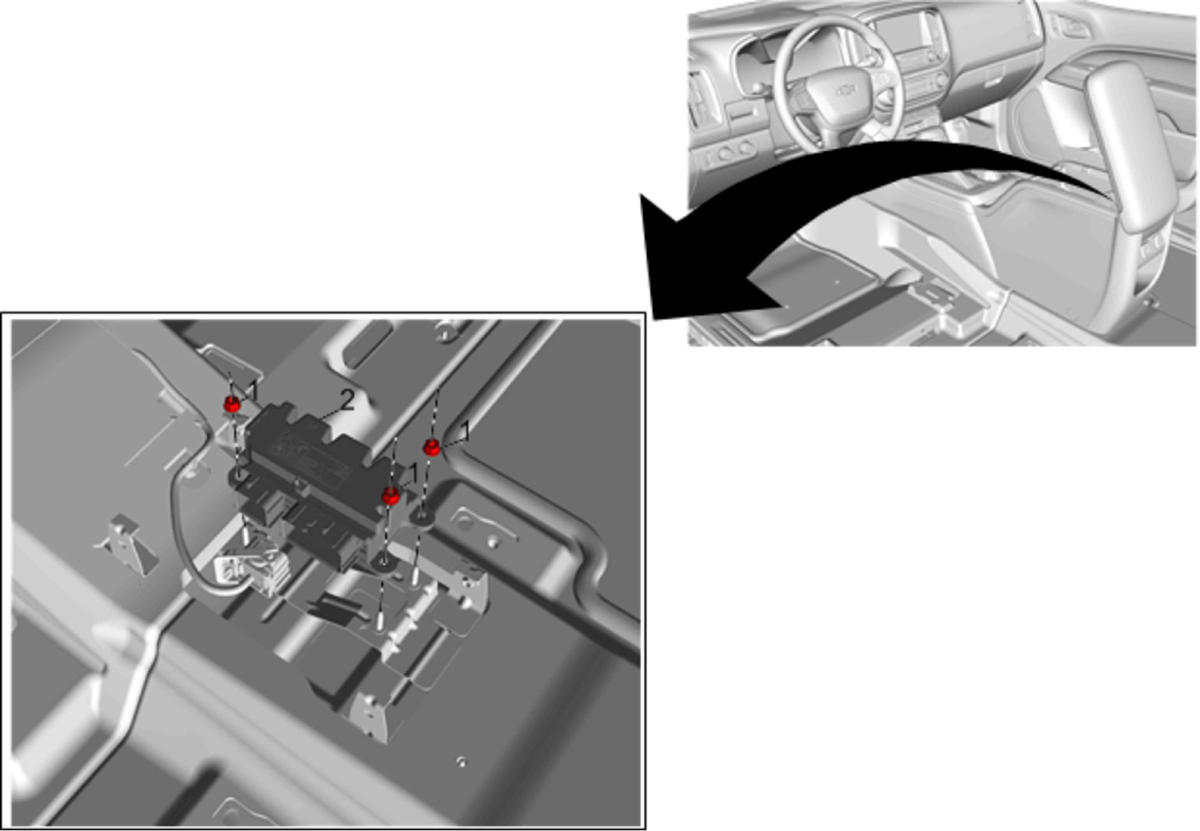 1
2
1
1