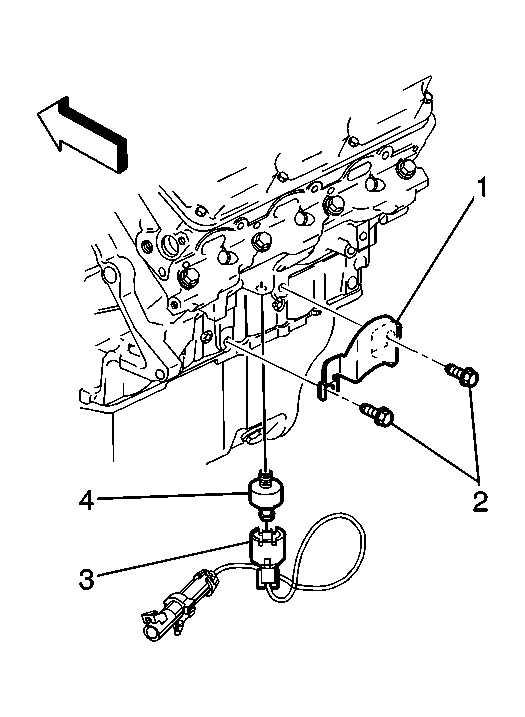 1
2
4
3