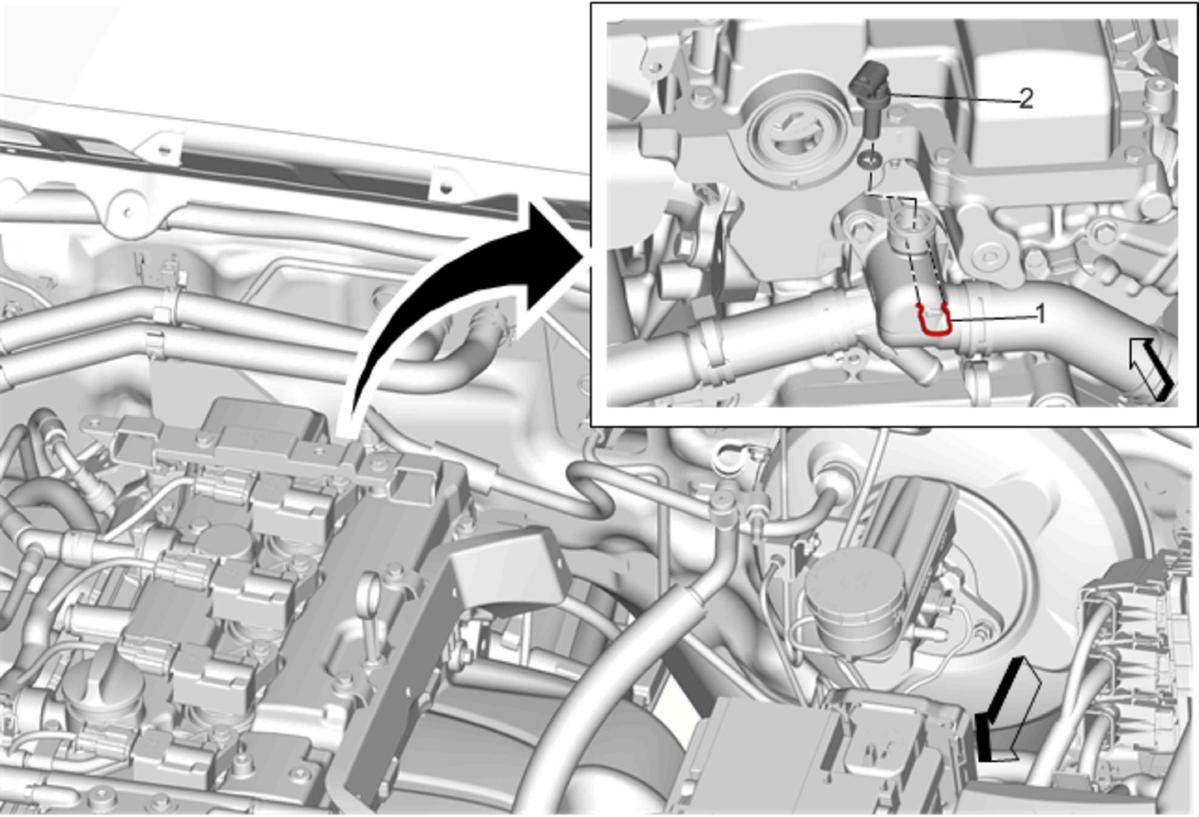 2

1